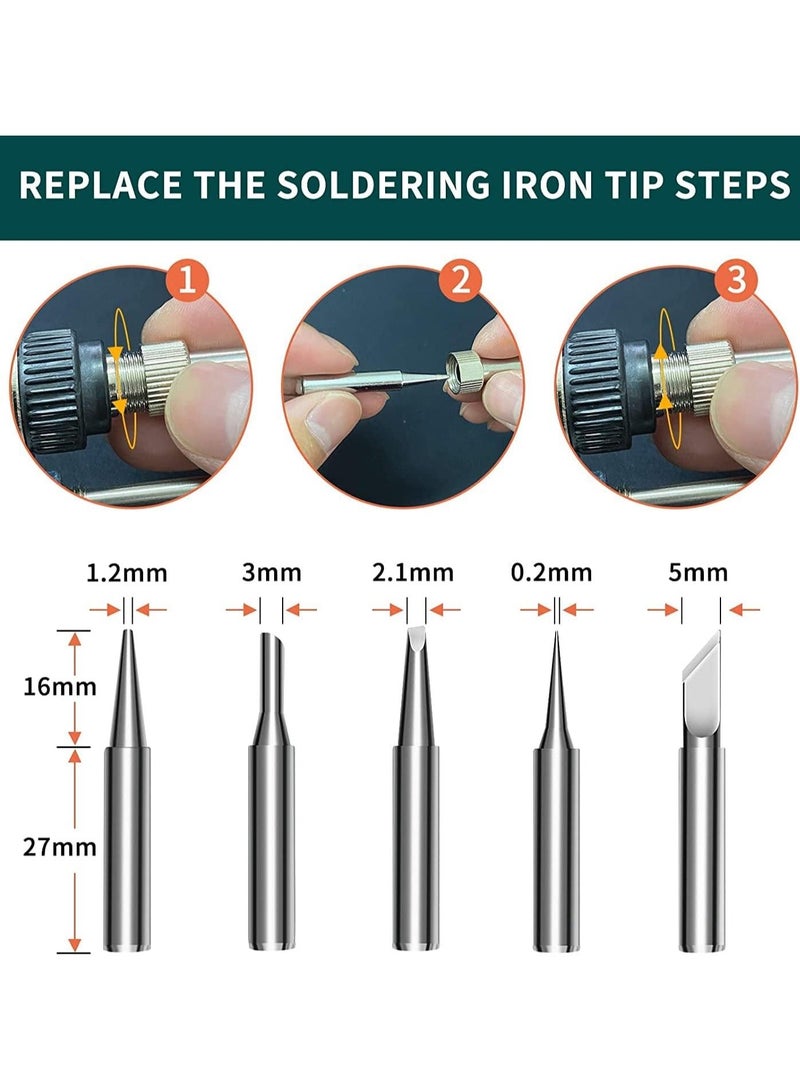 REPLACE THE SOLDERING IRON TIP STEPS

1

2

3

1.2mm

3mm

2.1mm

0.2mm

5mm

16mm

27mm