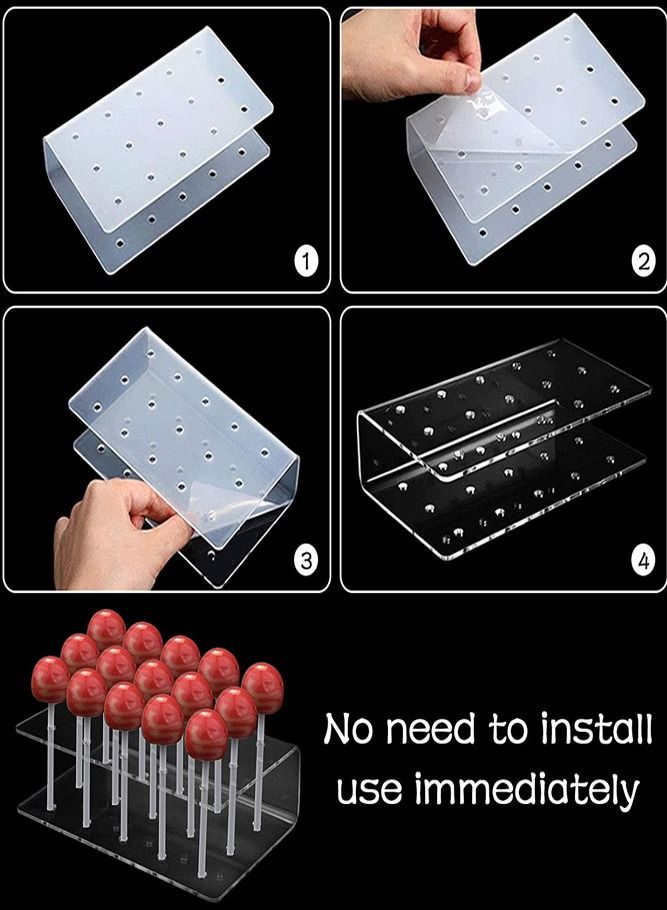 1

2

3

4

No need to install
use immediately