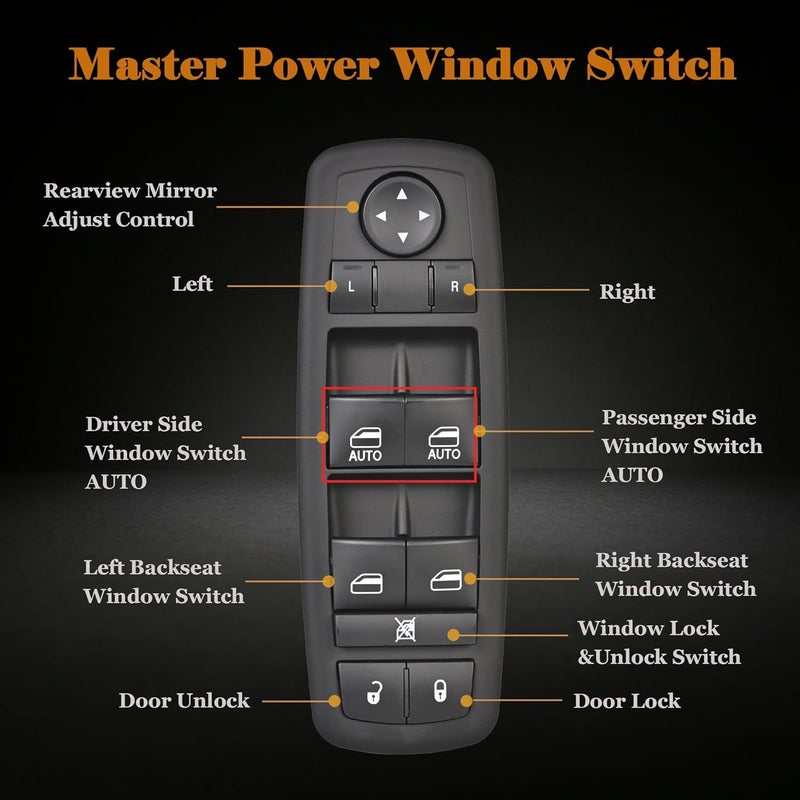 Master Power Window Switch

Rearview Mirror Adjust Control

Left

L

R

Right

Driver Side Window Switch AUTO

AUTO

AUTO

Passenger Side Window Switch AUTO

Left Backseat Window Switch

Right Backseat Window Switch

Window Lock &Unlock Switch

Door Unlock

Door Lock