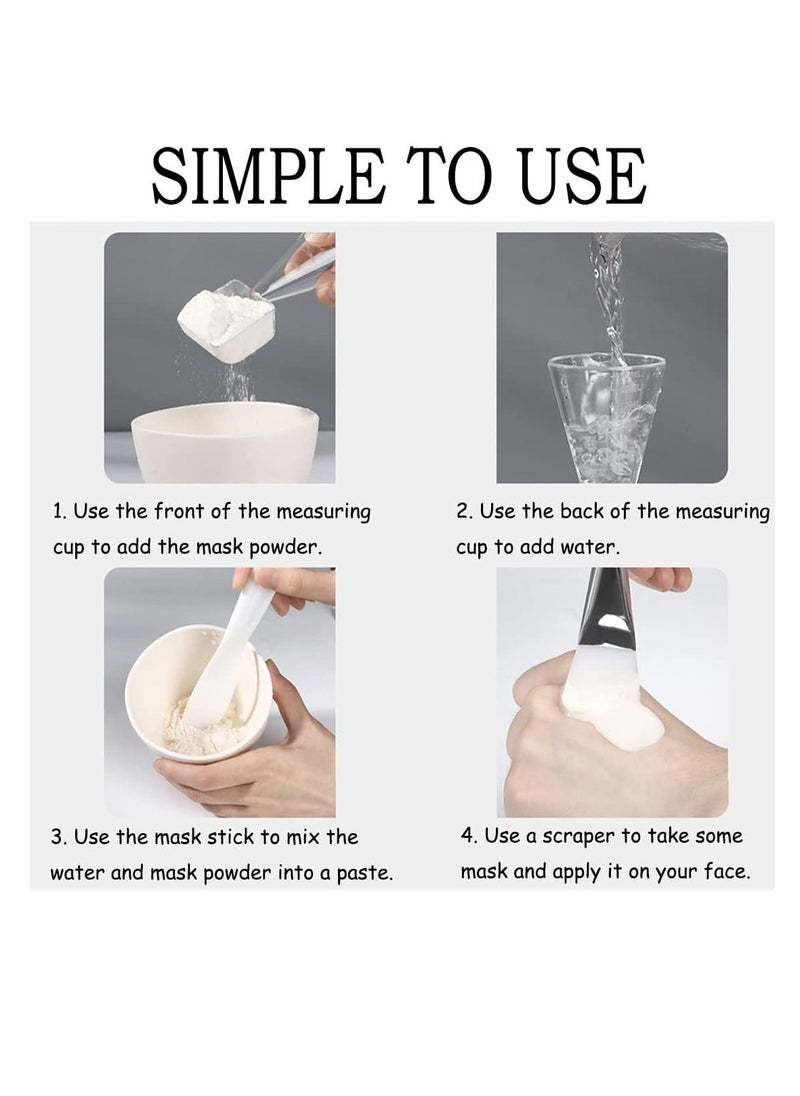 SIMPLE TO USE

1. Use the front of the measuring cup to add the mask powder.

2. Use the back of the measuring cup to add water.

3. Use the mask stick to mix the water and mask powder into a paste.

4. Use a scraper to take some mask and apply it on your face.