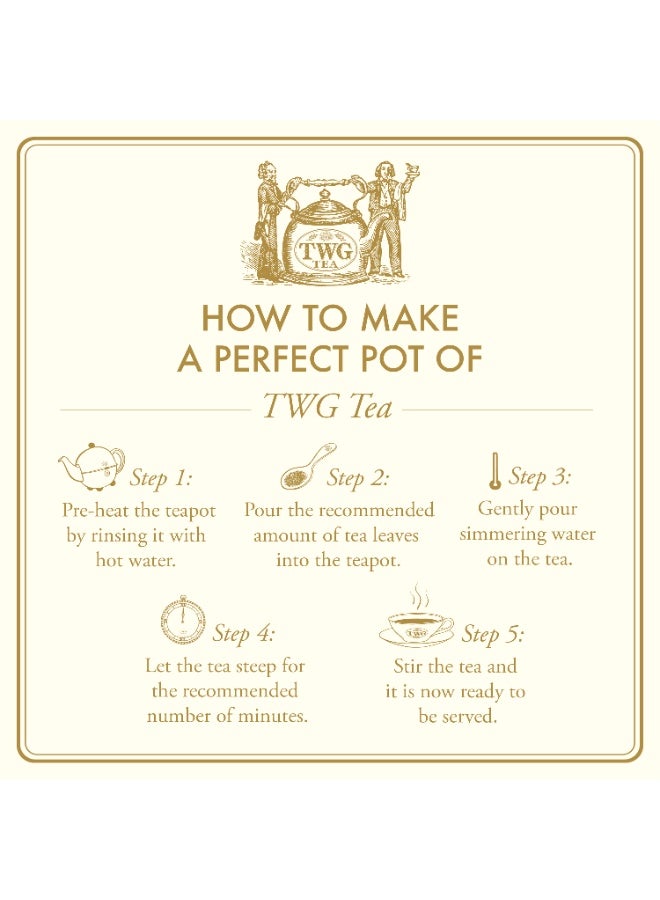 TWG TEA

HOW TO MAKE A PERFECT POT OF

TWG Tea

Step 1:
Pre-heat the teapot by rinsing it with hot water.

Step 2:
Pour the recommended amount of tea leaves into the teapot.

Step 3:
Gently pour simmering water on the tea.

Step 4:
Let the tea steep for the recommended number of minutes.

Step 5:
Stir the tea and it is now ready to be served.