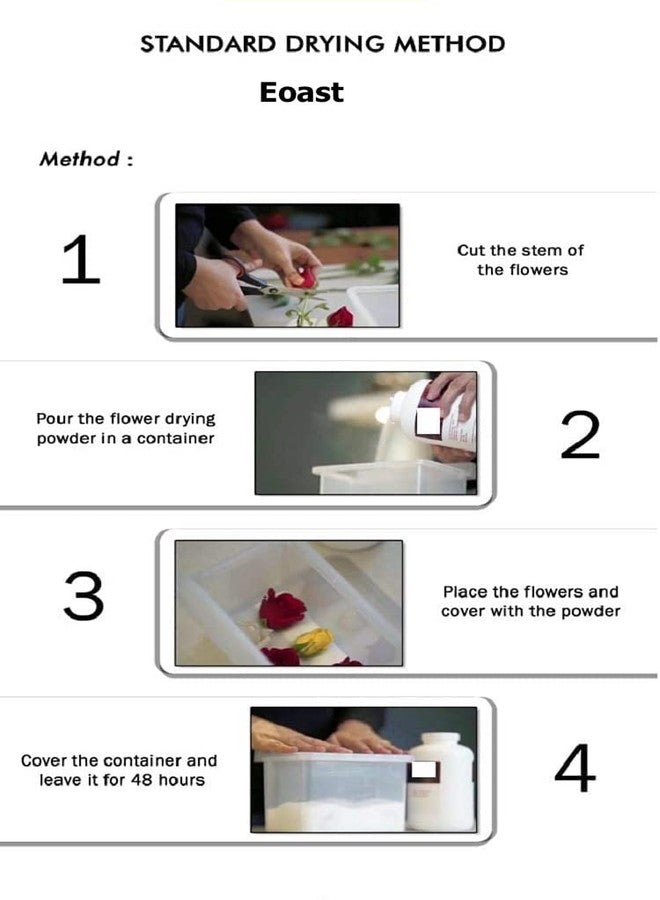 STANDARD DRYING METHOD

Eoast

Method :

1

Cut the stem of the flowers

Pour the flower drying powder in a container

2

3

Place the flowers and cover with the powder

Cover the container and leave it for 48 hours

4