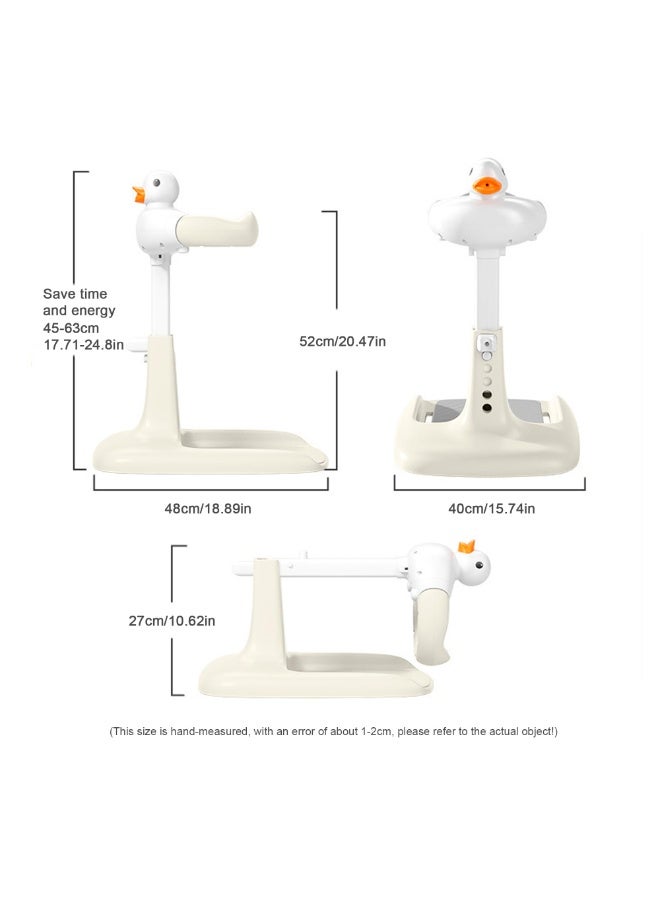 Save time and energy
45-63cm
17.71-24.8in

52cm/20.47in

48cm/18.89in

40cm/15.74in

27cm/10.62in

(This size is hand-measured, with an error of about 1-2cm, please refer to the actual object!)