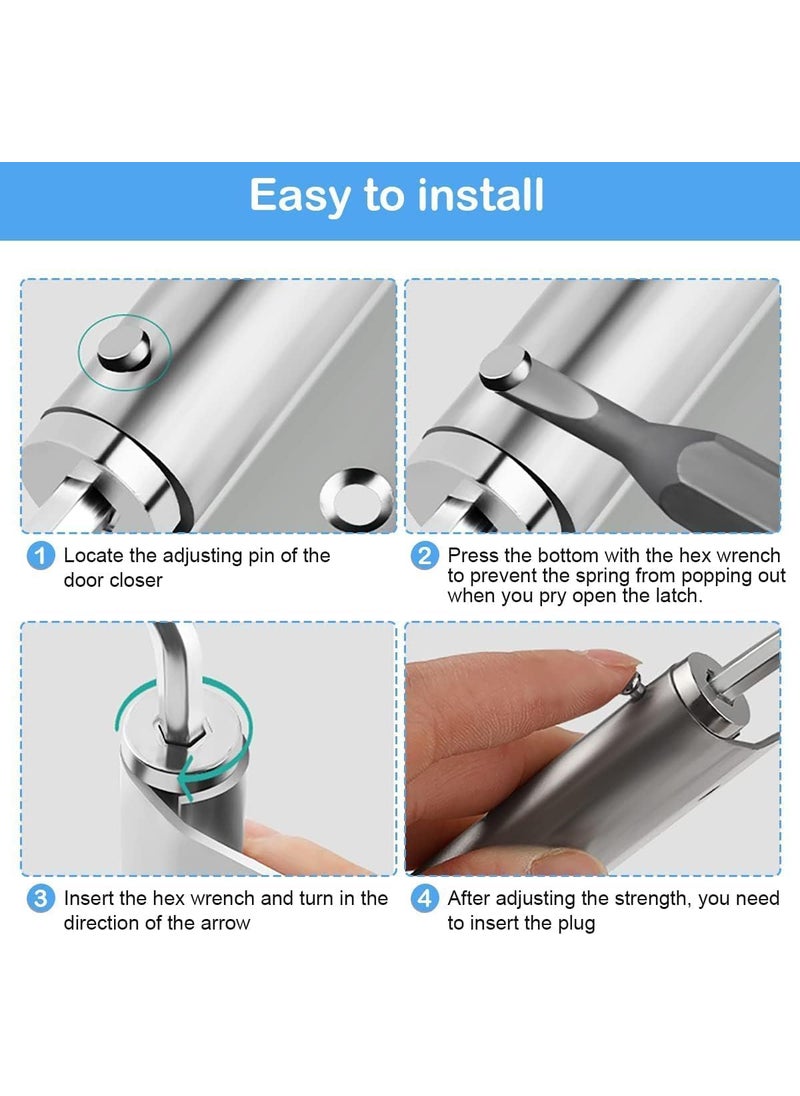 Easy to install

1 Locate the adjusting pin of the door closer

2 Press the bottom with the hex wrench to prevent the spring from popping out when you pry open the latch.

3 Insert the hex wrench and turn in the direction of the arrow

4 After adjusting the strength, you need to insert the plug