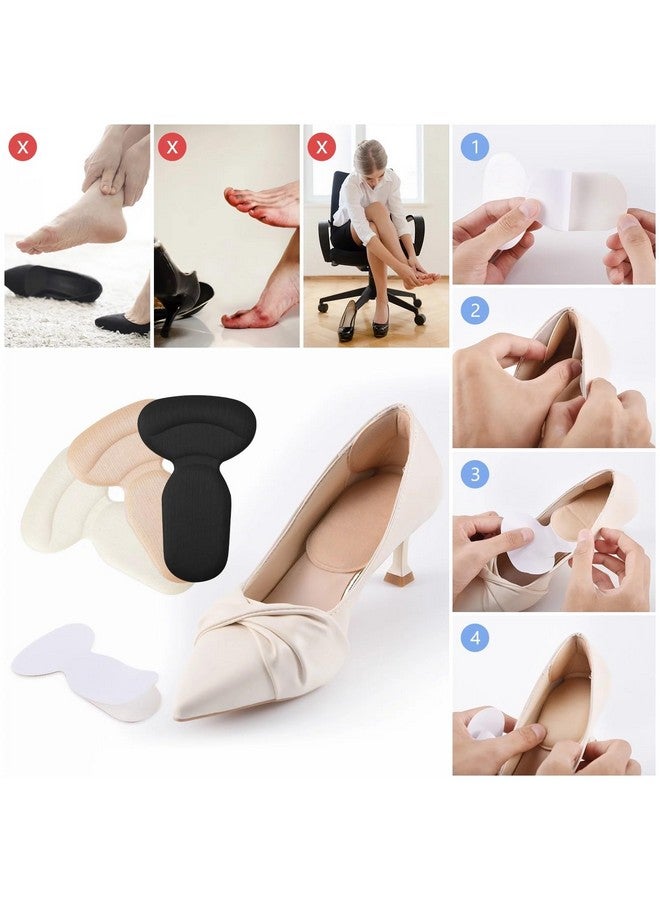 X
X
X
1
2
3
4