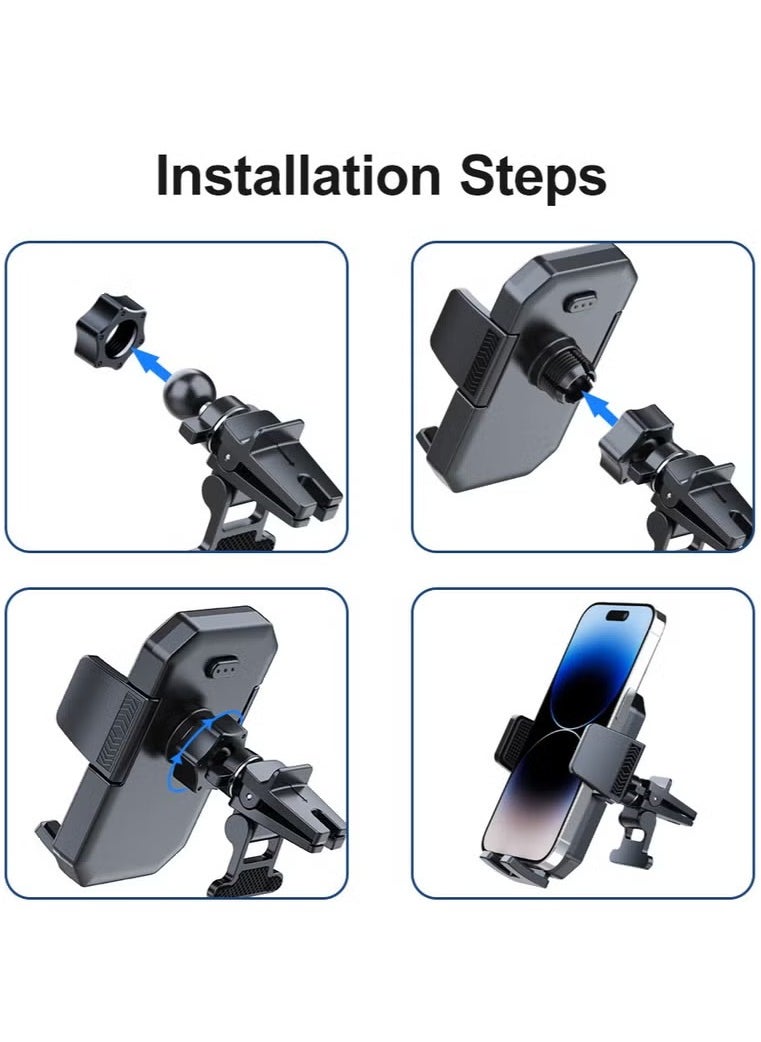 Installation Steps