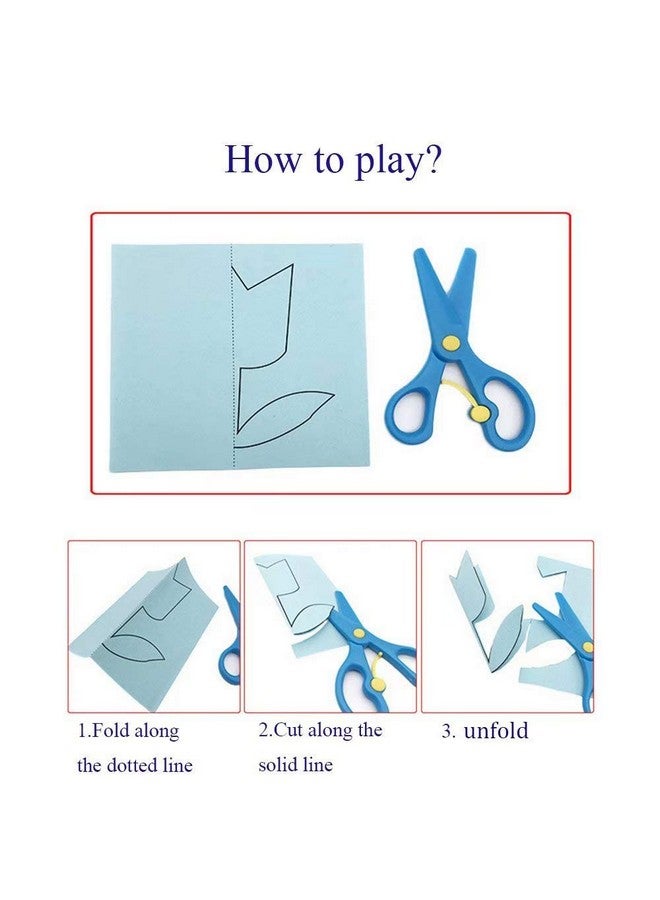 How to play?

1.Fold along the dotted line

2.Cut along the solid line

3. unfold