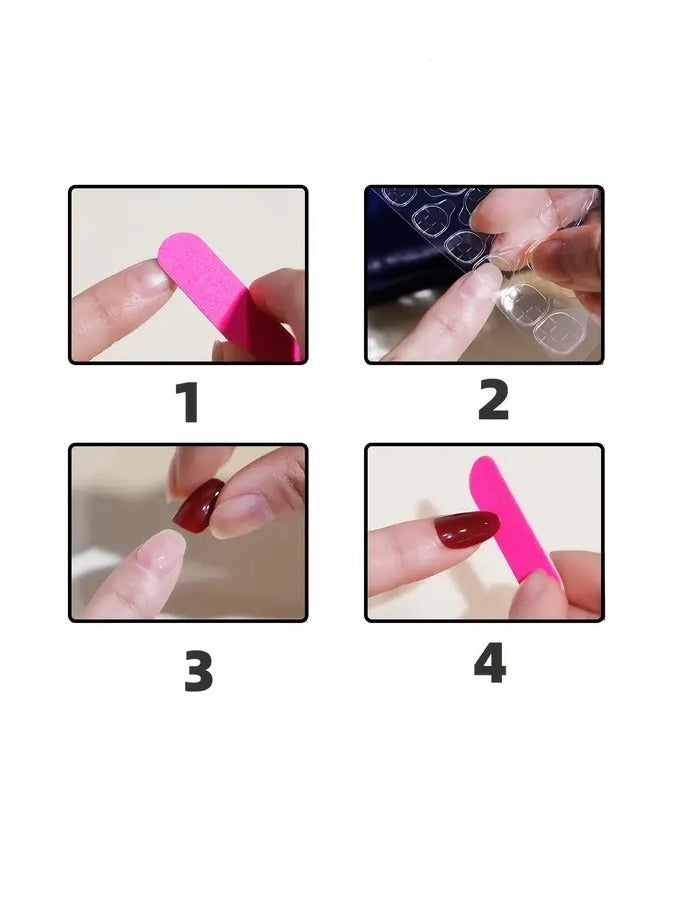 1

2

3

4