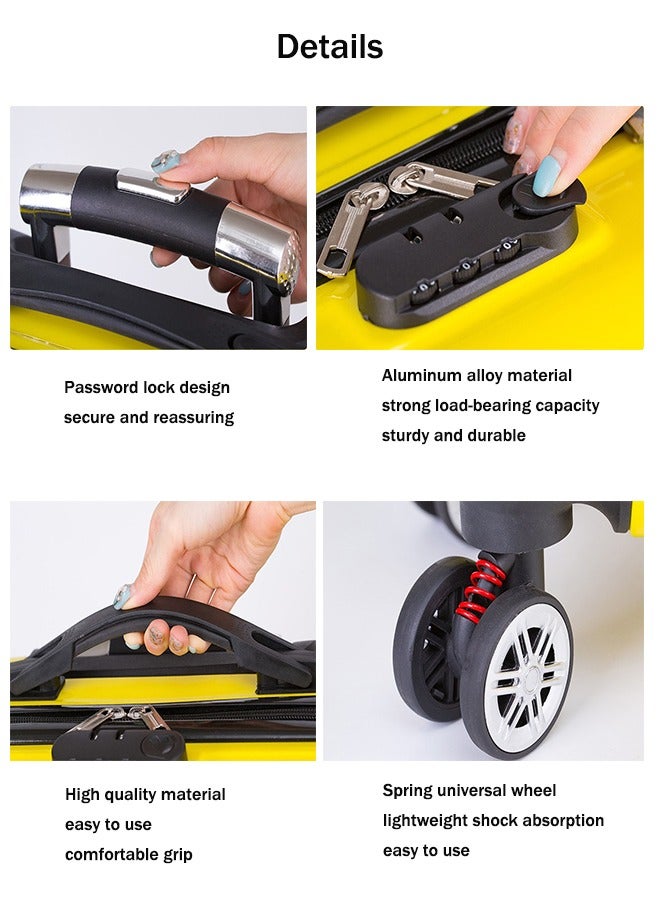 Details

Password lock design
secure and reassuring

Aluminum alloy material
strong load-bearing capacity
sturdy and durable

High quality material
easy to use
comfortable grip

Spring universal wheel
lightweight shock absorption
easy to use