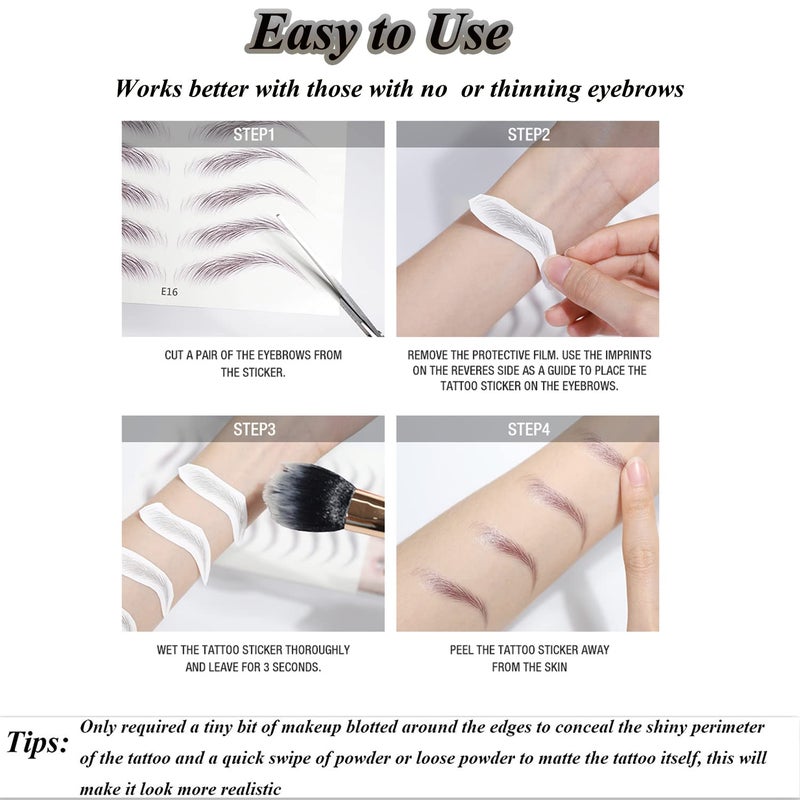 Easy to Use

Works better with those with no or thinning eyebrows

STEP1

E16

CUT A PAIR OF THE EYEBROWS FROM THE STICKER.

STEP2

REMOVE THE PROTECTIVE FILM. USE THE IMPRINTS ON THE REVERES SIDE AS A GUIDE TO PLACE THE TATTOO STICKER ON THE EYEBROWS.

STEP3

WET THE TATTOO STICKER THOROUGHLY AND LEAVE FOR 3 SECONDS.

STEP4

PEEL THE TATTOO STICKER AWAY FROM THE SKIN

Tips: Only required a tiny bit of makeup blotted around the edges to conceal the shiny perimeter of the tattoo and a quick swipe of powder or loose powder to matte the tattoo itself, this will make it look more realistic