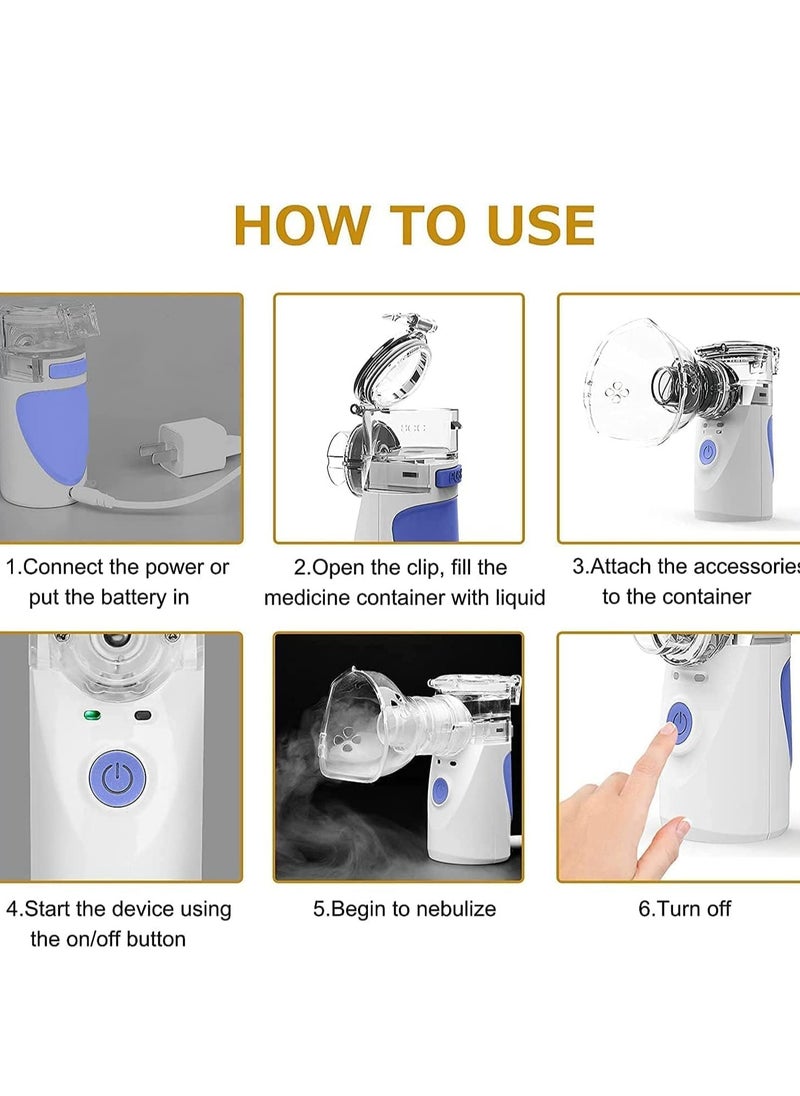 HOW TO USE

1.Connect the power or put the battery in

2.Open the clip, fill the medicine container with liquid

3.Attach the accessories to the container

4.Start the device using the on/off button

5.Begin to nebulize

6.Turn off