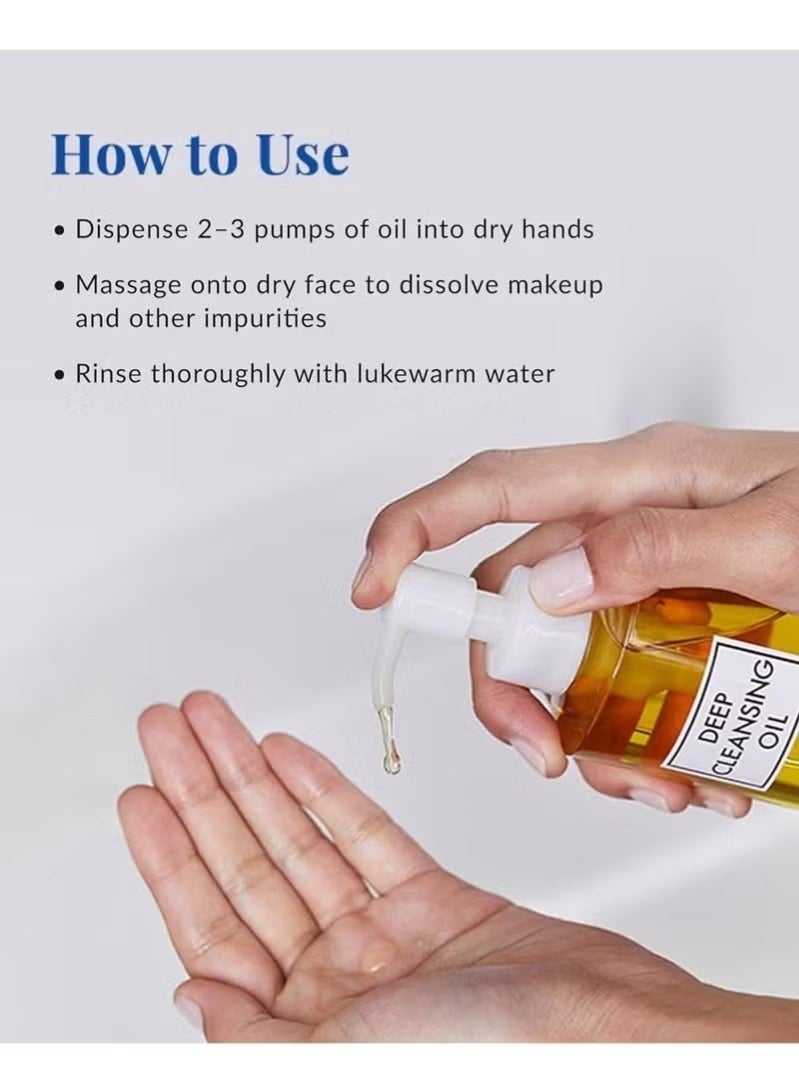 How to Use

• Dispense 2–3 pumps of oil into dry hands

• Massage onto dry face to dissolve makeup and other impurities

• Rinse thoroughly with lukewarm water

DEEP CLEANSING OIL