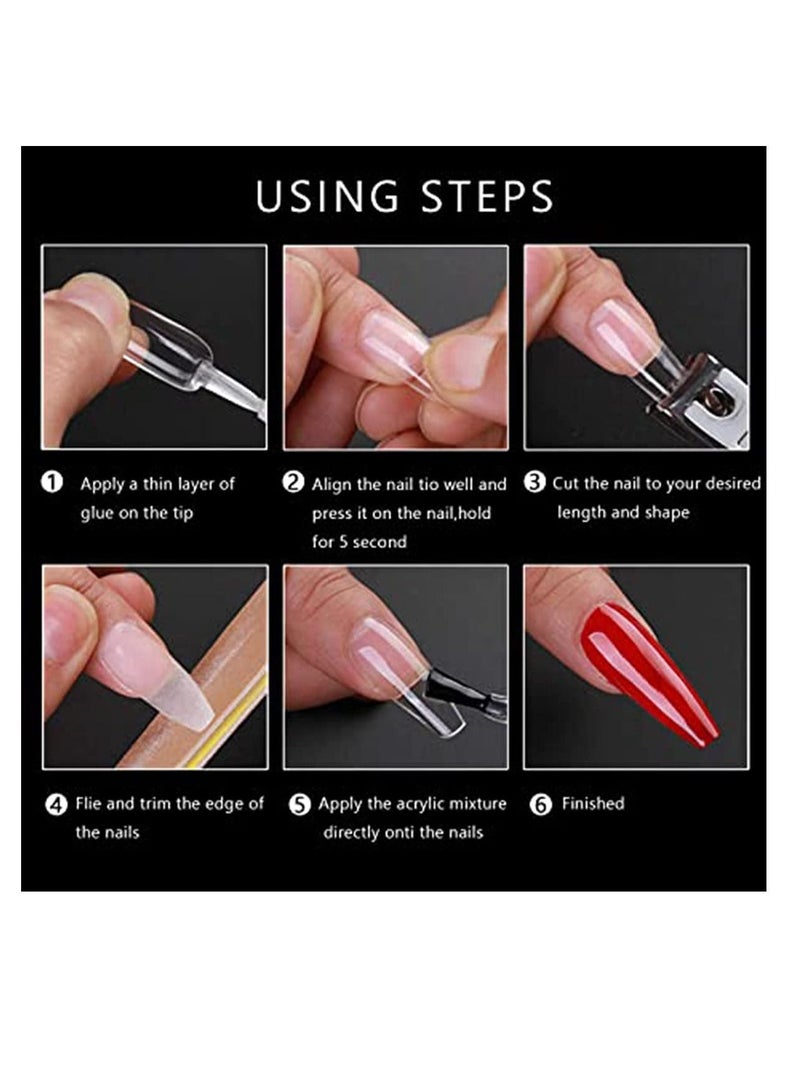 USING STEPS

1 Apply a thin layer of glue on the tip

2 Align the nail tio well and press it on the nail,hold for 5 second

3 Cut the nail to your desired length and shape

4 Flie and trim the edge of the nails

5 Apply the acrylic mixture directly onti the nails

6 Finished