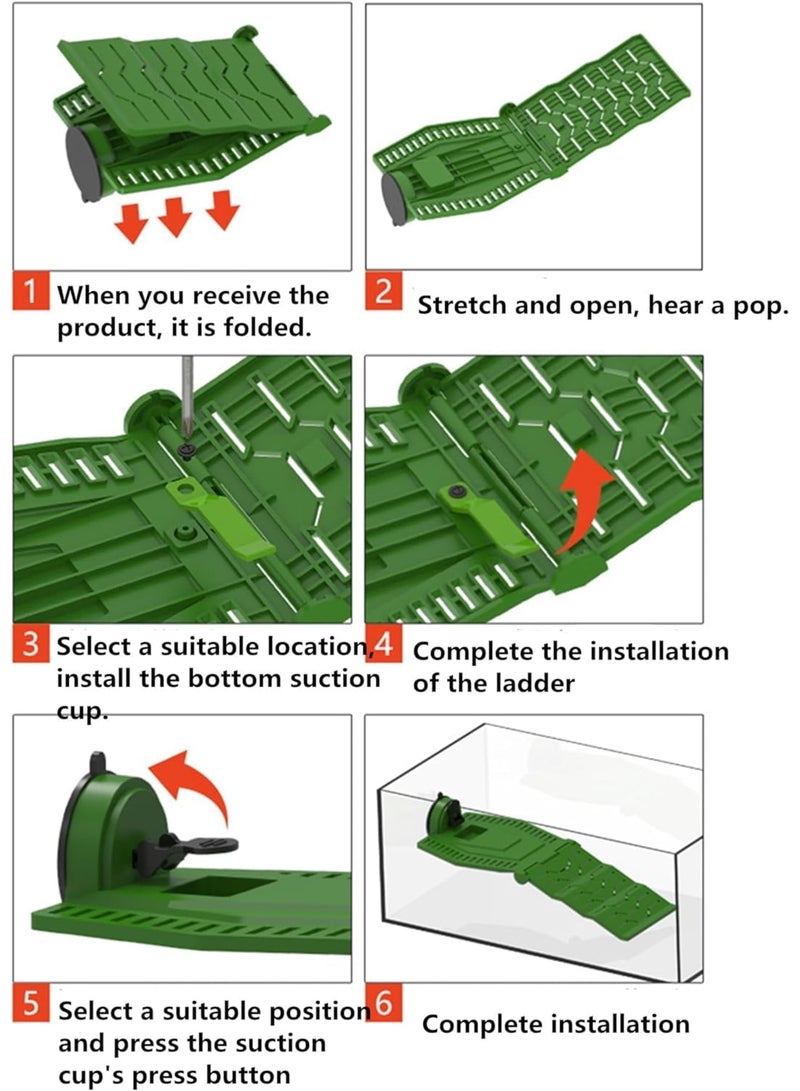 1 When you receive the product, it is folded.

2 Stretch and open, hear a pop.

3 Select a suitable location, install the bottom suction cup.

4 Complete the installation of the ladder

5 Select a suitable position and press the suction cup's press button

6 Complete installation