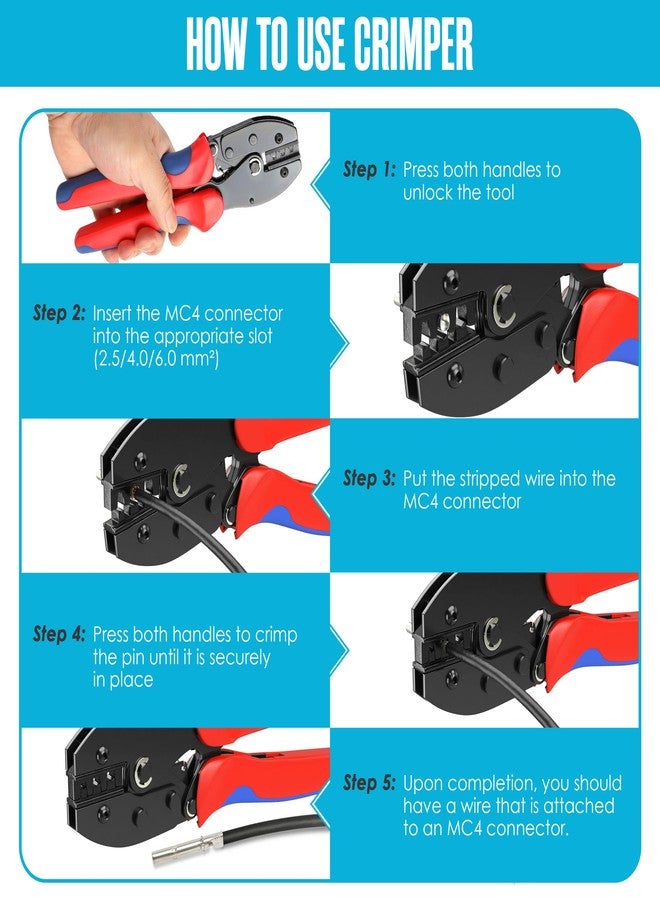 HOW TO USE CRIMPER

Step 1: Press both handles to unlock the tool

Step 2: Insert the MC4 connector into the appropriate slot (2.5/4.0/6.0 mm²)

Step 3: Put the stripped wire into the MC4 connector

Step 4: Press both handles to crimp the pin until it is securely in place

Step 5: Upon completion, you should have a wire that is attached to an MC4 connector.