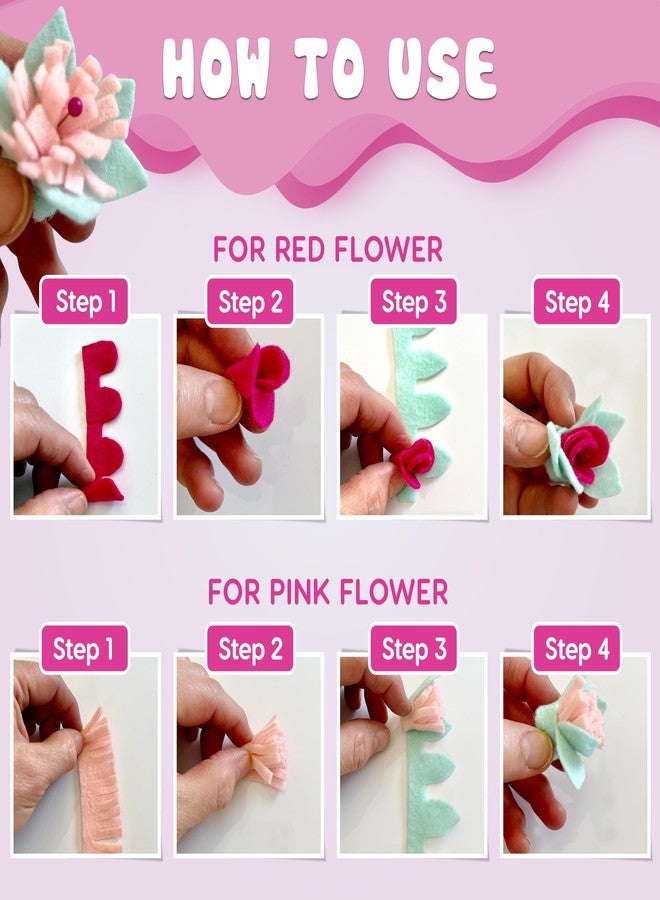 HOW TO USE

FOR RED FLOWER

Step 1 Step 2 Step 3 Step 4

FOR PINK FLOWER

Step 1 Step 2 Step 3 Step 4