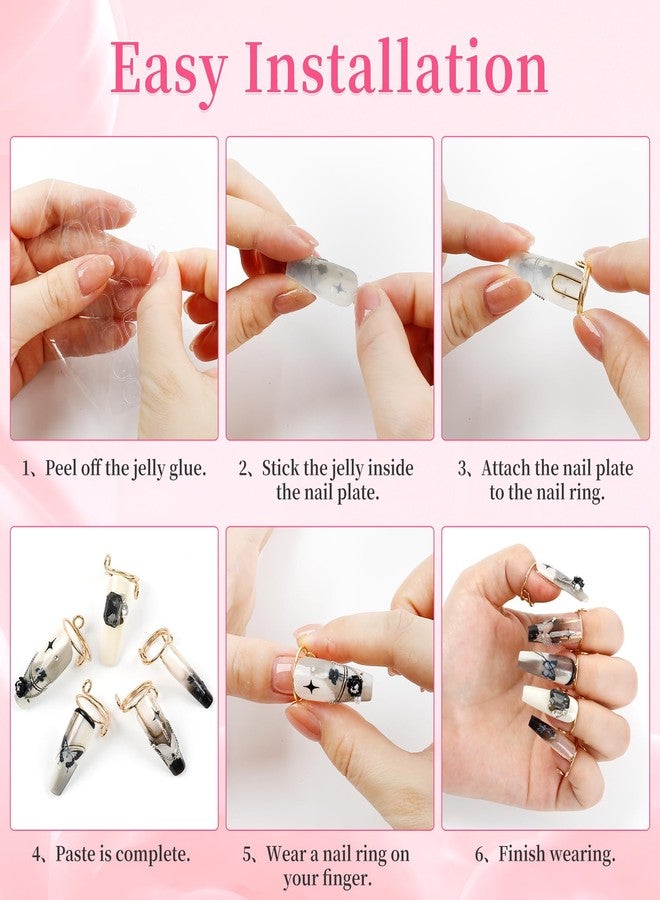 Easy Installation

1、Peel off the jelly glue.

2、Stick the jelly inside the nail plate.

3、Attach the nail plate to the nail ring.

4、Paste is complete.

5、Wear a nail ring on your finger.

6、Finish wearing.