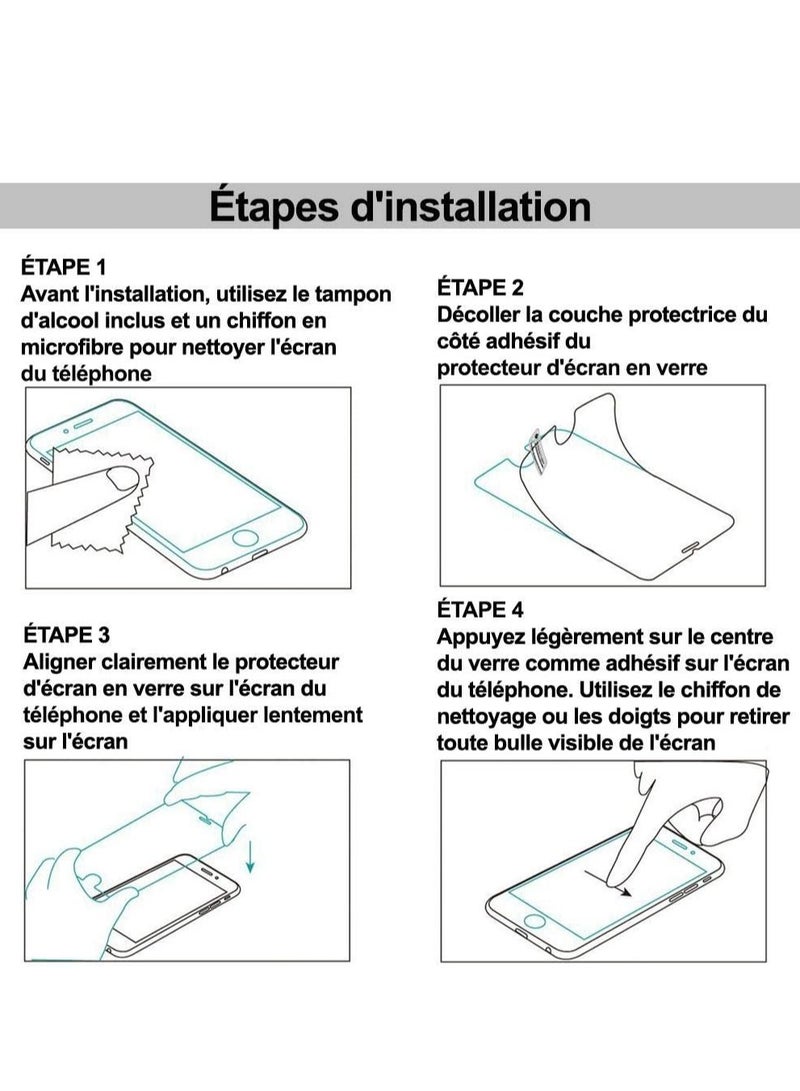 Étapes d'installation

ÉTAPE 1
Avant l'installation, utilisez le tampon d'alcool inclus et un chiffon en microfibre pour nettoyer l'écran du téléphone

ÉTAPE 2
Décoller la couche protectrice du côté adhésif du protecteur d'écran en verre

ÉTAPE 3
Aligner clairement le protecteur d'écran en verre sur l'écran du téléphone et l'appliquer lentement sur l'écran

ÉTAPE 4
Appuyez légèrement sur le centre du verre comme adhésif sur l'écran du téléphone. Utilisez le chiffon de nettoyage ou les doigts pour retirer toute bulle visible de l'écran