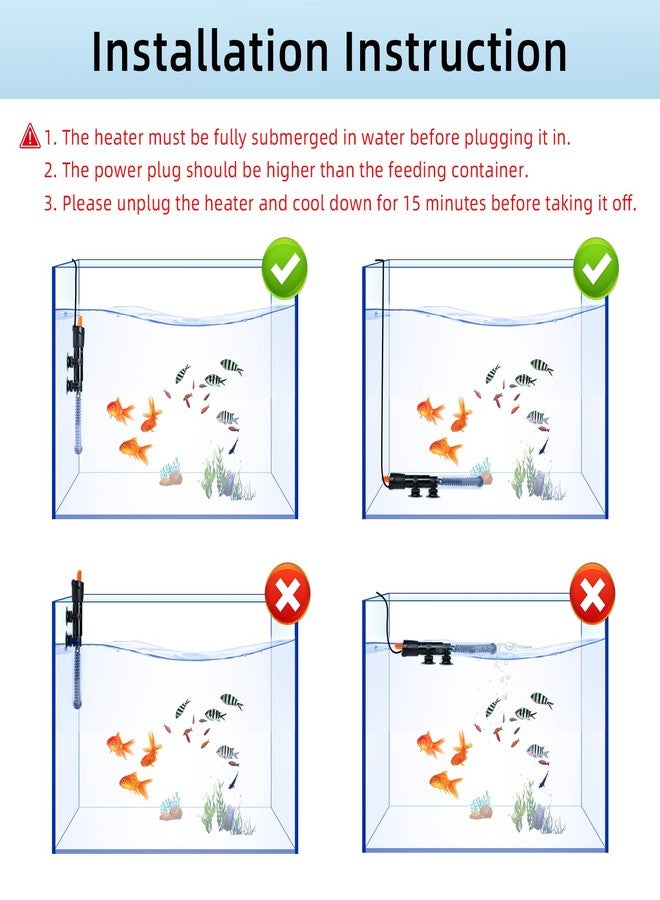 Installation Instruction

1. The heater must be fully submerged in water before plugging it in.
2. The power plug should be higher than the feeding container.
3. Please unplug the heater and cool down for 15 minutes before taking it off.