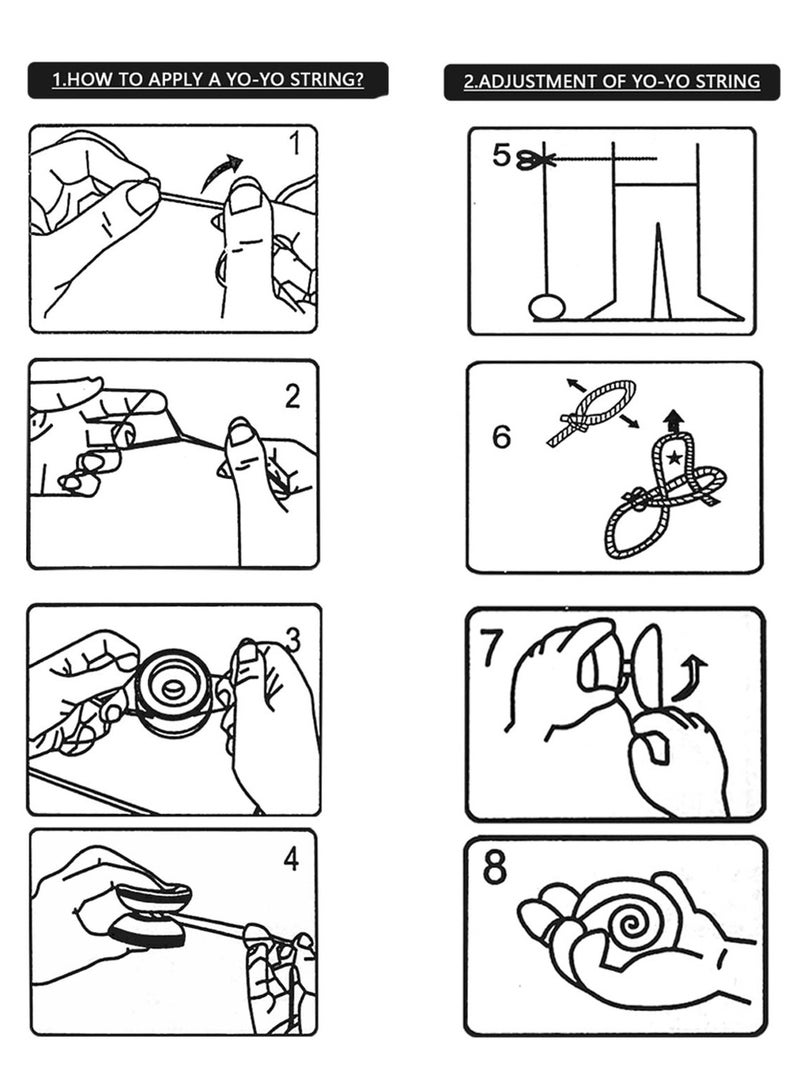 1.HOW TO APPLY A YO-YO STRING?

1

2

3

4

2.ADJUSTMENT OF YO-YO STRING

5

6

7

8