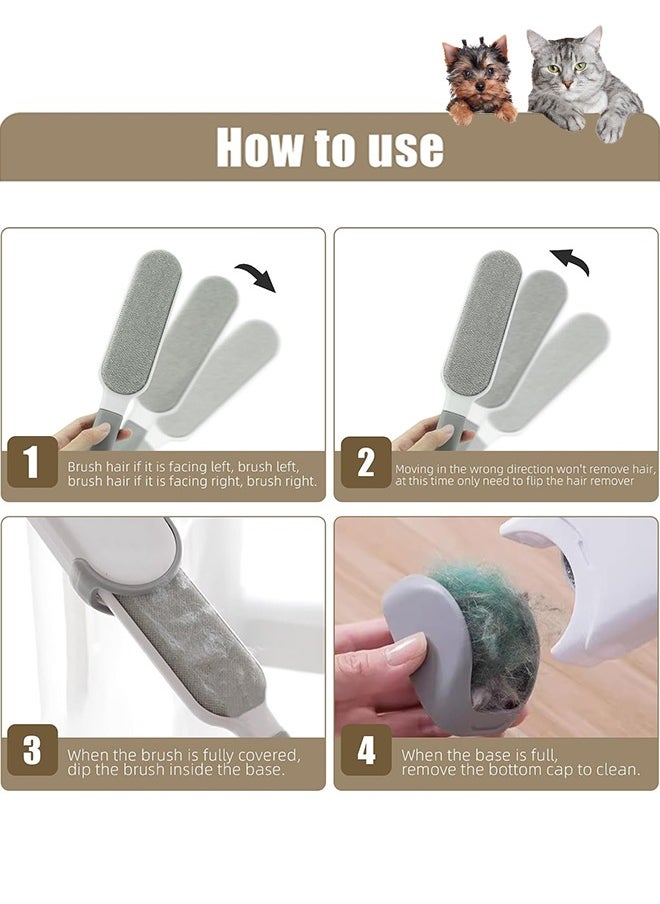 How to use

1 Brush hair if it is facing left, brush left, brush hair if it is facing right, brush right.

2 Moving in the wrong direction won't remove hair, at this time only need to flip the hair remover

3 When the brush is fully covered, dip the brush inside the base.

4 When the base is full, remove the bottom cap to clean.