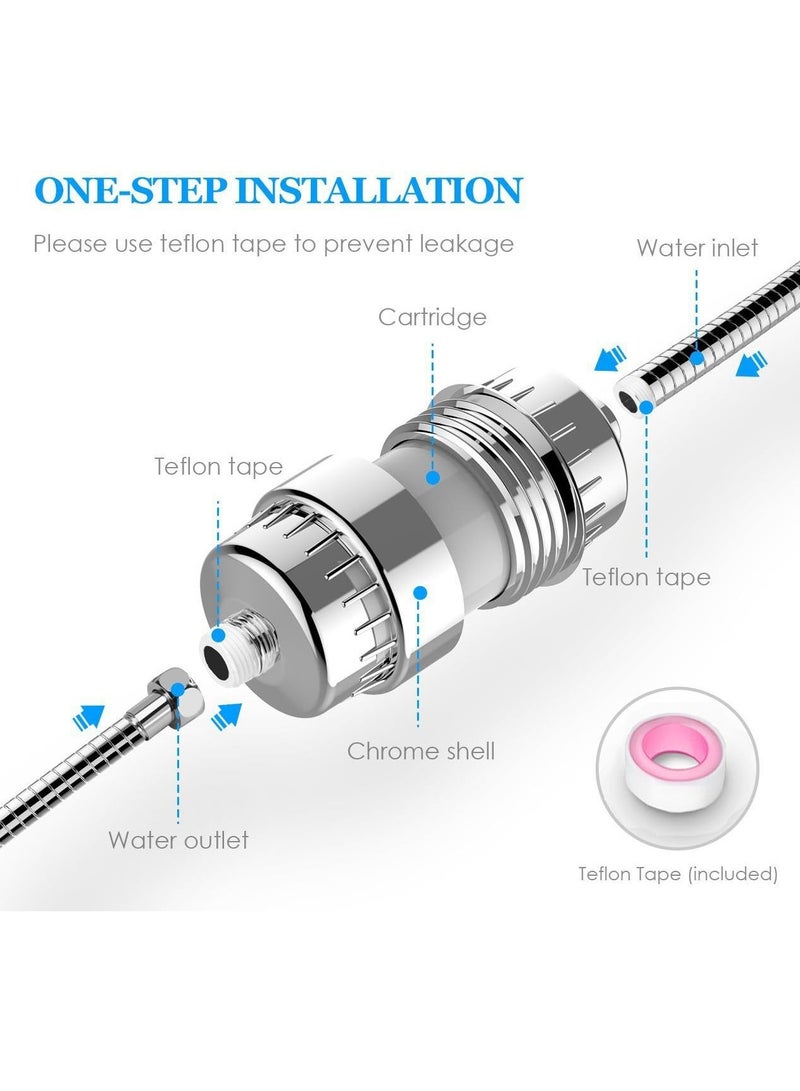 ONE-STEP INSTALLATION

Please use teflon tape to prevent leakage

Water inlet

Cartridge

Teflon tape

Teflon tape

Chrome shell

Water outlet

Teflon Tape (included)