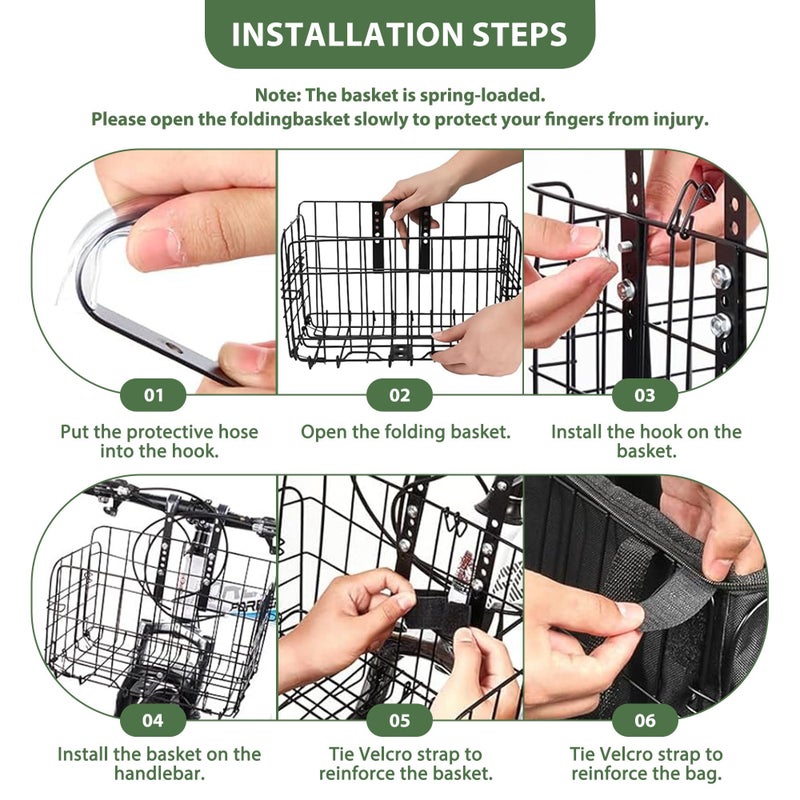 INSTALLATION STEPS

Note: The basket is spring-loaded.
Please open the foldingbasket slowly to protect your fingers from injury.

01
Put the protective hose into the hook.

02
Open the folding basket.

03
Install the hook on the basket.

04
Install the basket on the handlebar.

05
Tie Velcro strap to reinforce the basket.

06
Tie Velcro strap to reinforce the bag.