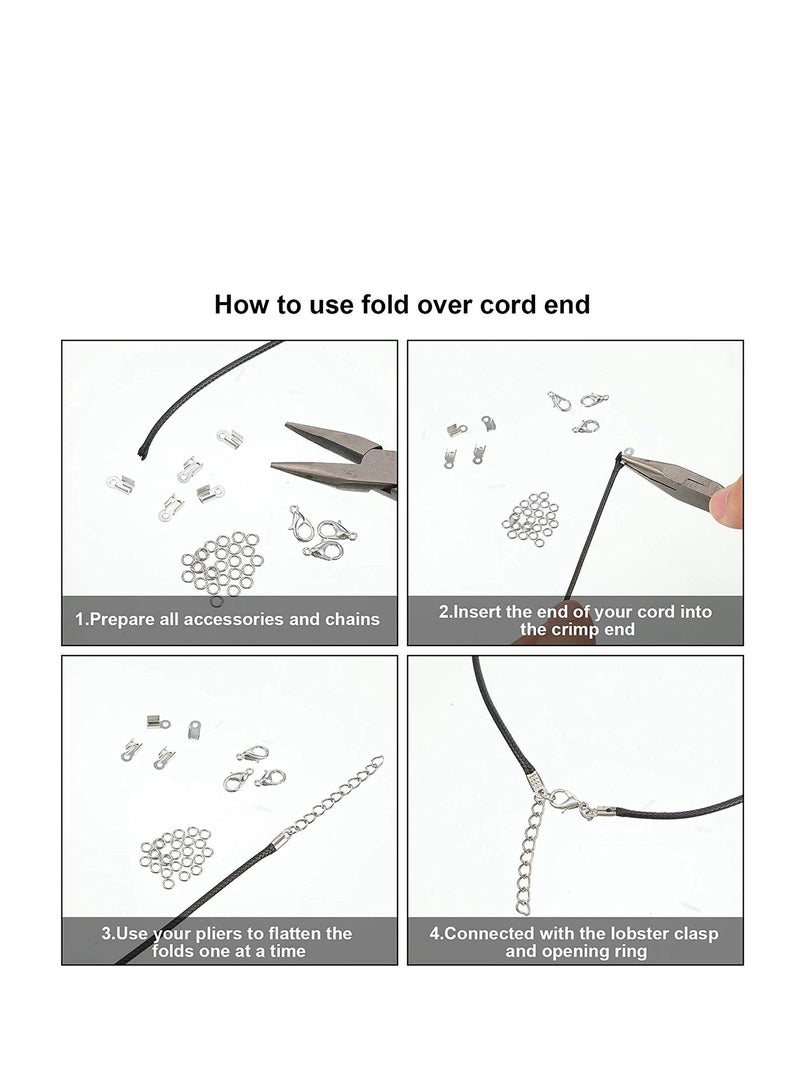 How to use fold over cord end

1.Prepare all accessories and chains

2.Insert the end of your cord into the crimp end

3.Use your pliers to flatten the folds one at a time

4.Connected with the lobster clasp and opening ring