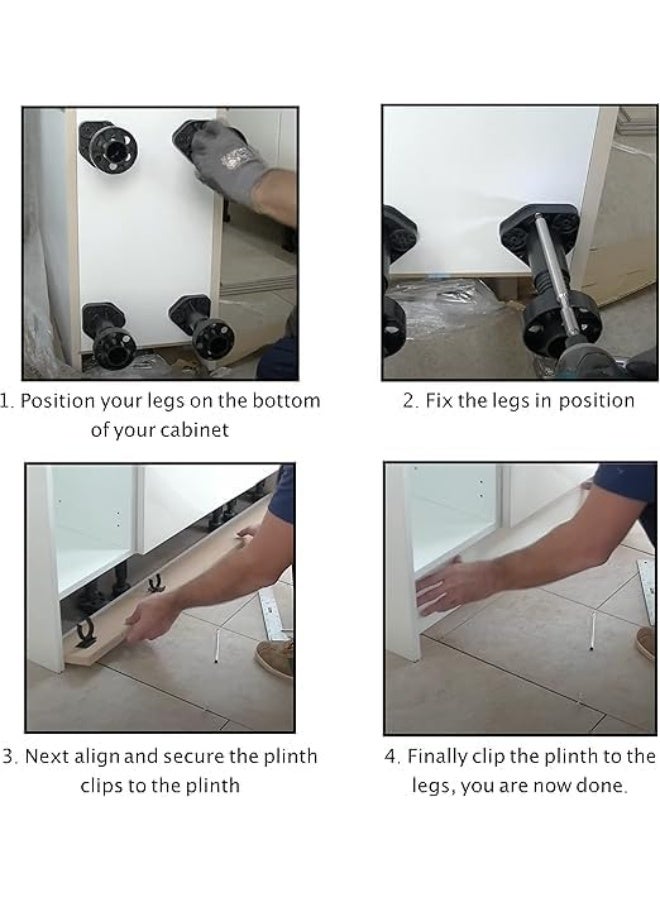 1. Position your legs on the bottom of your cabinet

2. Fix the legs in position

3. Next align and secure the plinth clips to the plinth

4. Finally clip the plinth to the legs, you are now done.