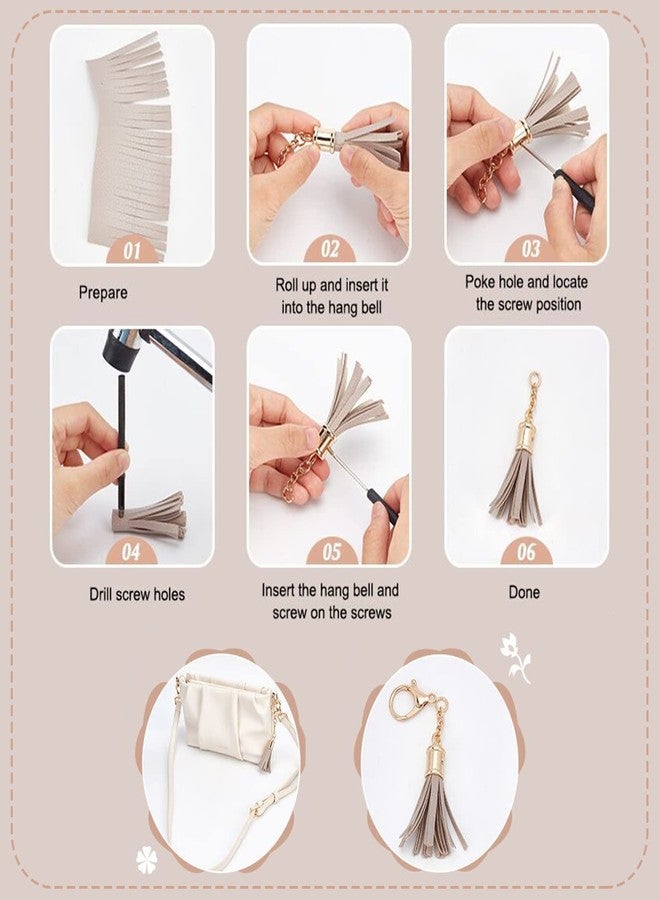 01

Prepare

02

Roll up and insert it into the hang bell

03

Poke hole and locate the screw position

04

Drill screw holes

05

Insert the hang bell and screw on the screws

06

Done