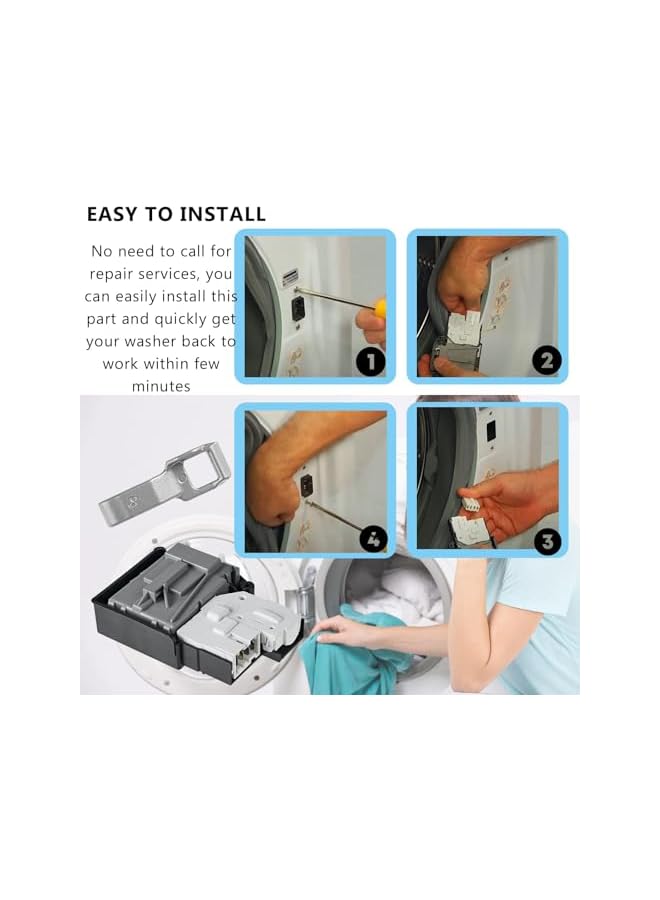 EASY TO INSTALL

No need to call for repair services, you can easily install this part and quickly get your washer back to work within few minutes

1

2

4

3