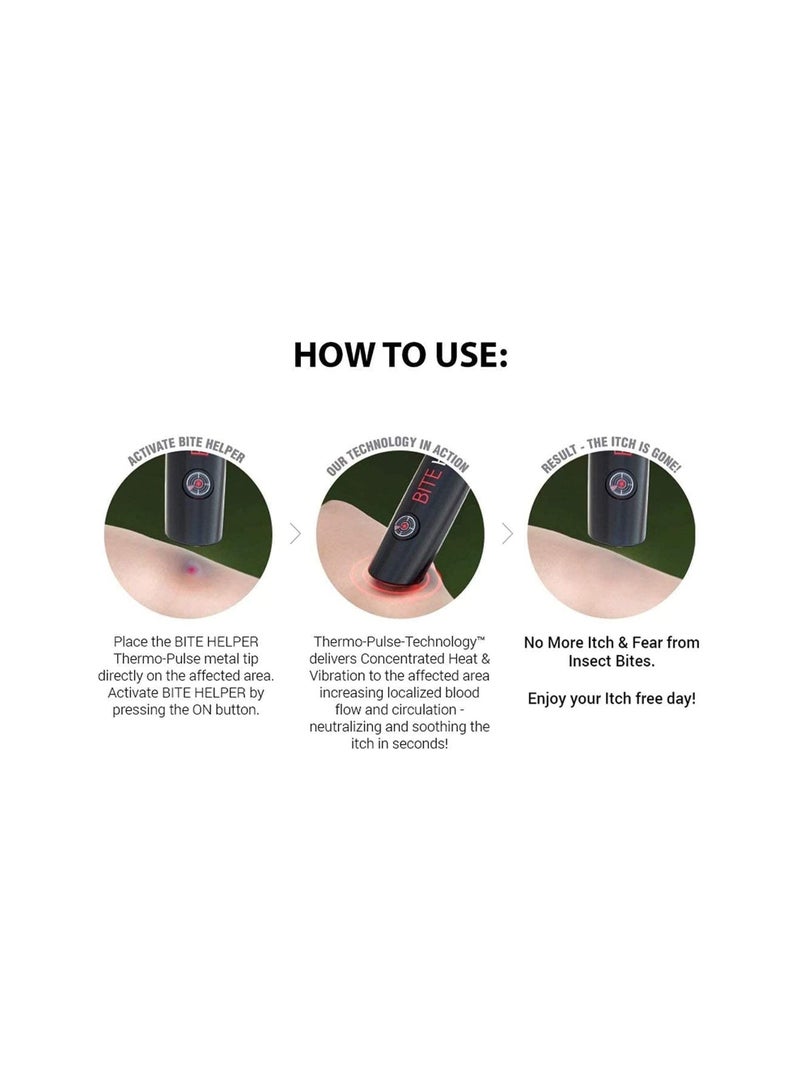 HOW TO USE:

ACTIVATE BITE HELPER

Place the BITE HELPER Thermo-Pulse metal tip directly on the affected area. Activate BITE HELPER by pressing the ON button.

OUR TECHNOLOGY IN ACTION

BITE

Thermo-Pulse-Technology™ delivers Concentrated Heat & Vibration to the affected area increasing localized blood flow and circulation - neutralizing and soothing the itch in seconds!

RESULT - THE ITCH IS GONE!

No More Itch & Fear from Insect Bites.

Enjoy your Itch free day!