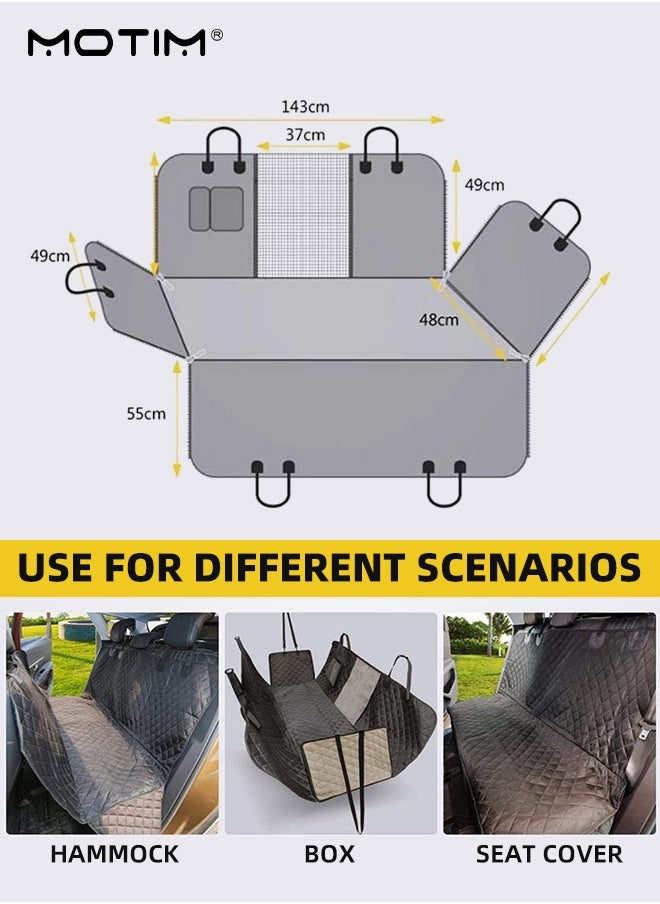 MOTIM®

143cm

37cm

49cm

49cm

48cm

55cm

USE FOR DIFFERENT SCENARIOS

HAMMOCK

BOX

SEAT COVER