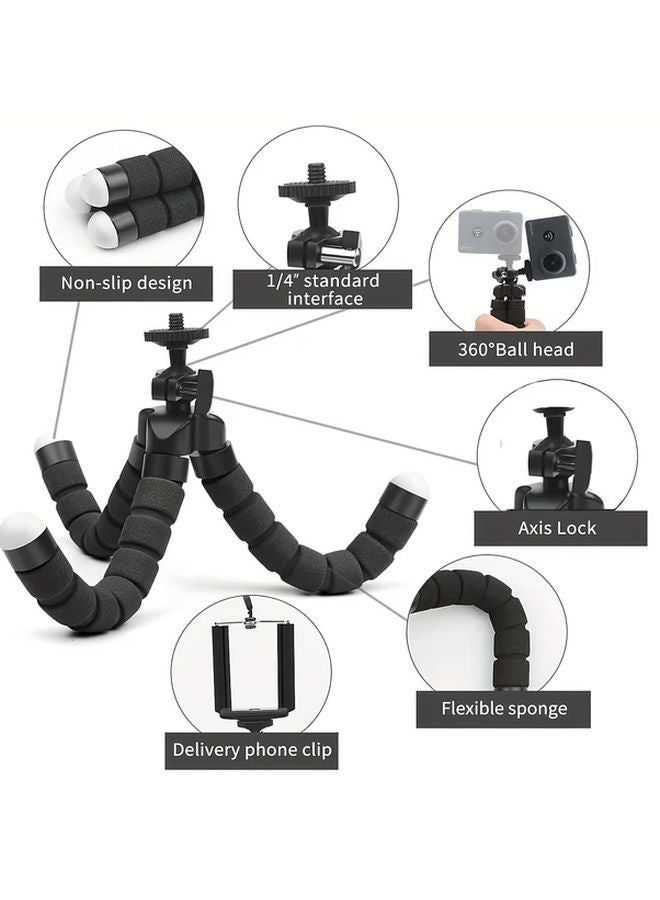 Non-slip design

1/4" standard interface

360°Ball head

Axis Lock

Flexible sponge

Delivery phone clip