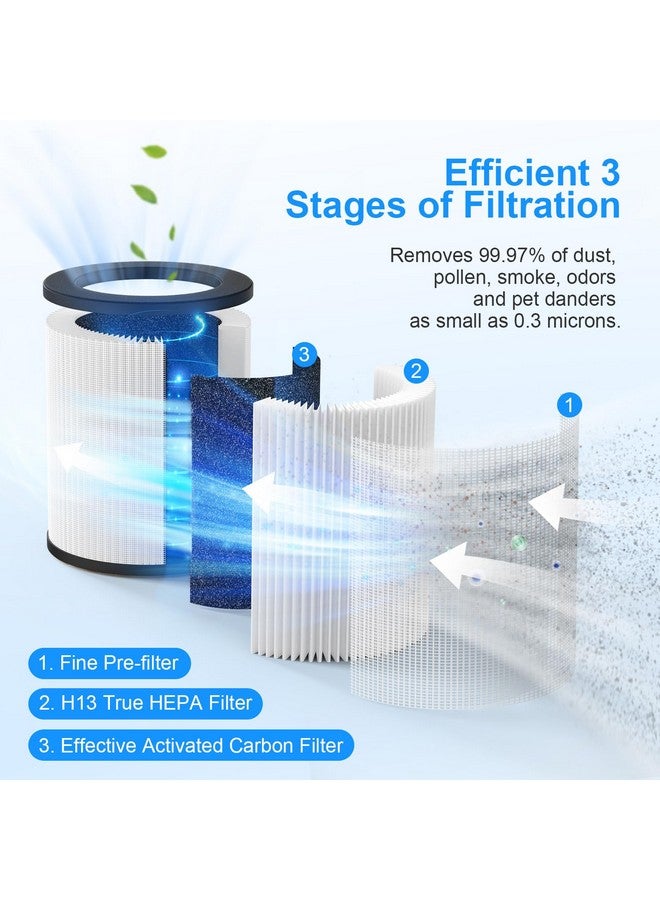 Efficient 3 Stages of Filtration

Removes 99.97% of dust, pollen, smoke, odors and pet danders as small as 0.3 microns.

3

2

1

1. Fine Pre-filter

2. H13 True HEPA Filter

3. Effective Activated Carbon Filter