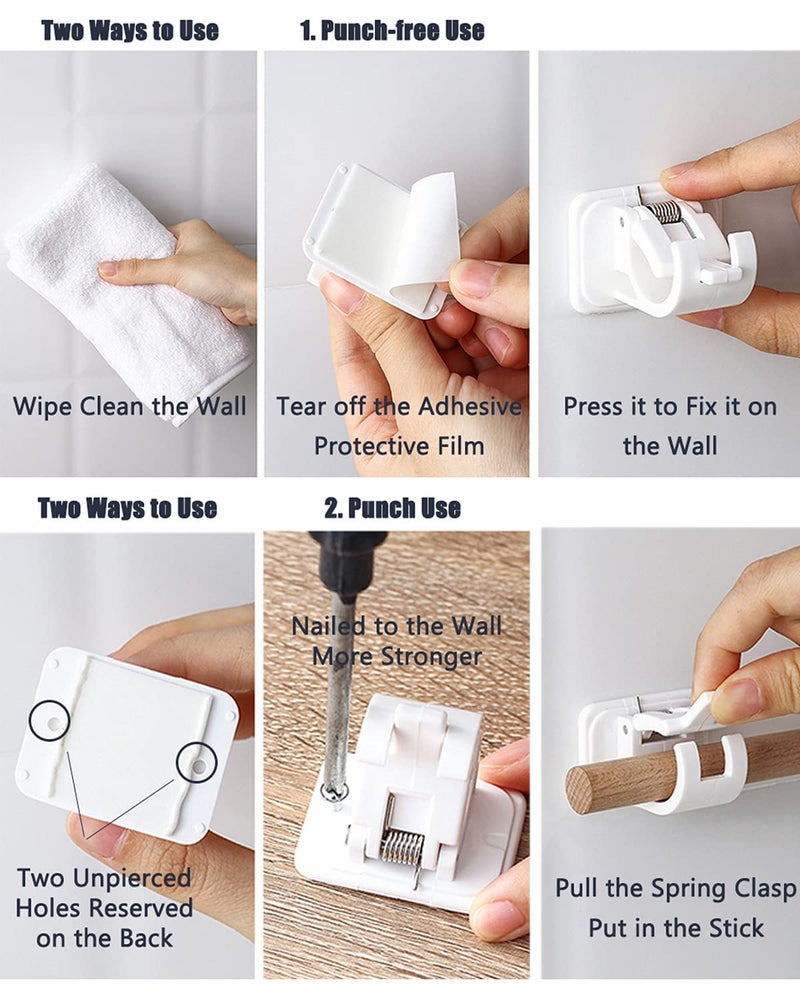 Two Ways to Use

1. Punch-free Use

Wipe Clean the Wall

Tear off the Adhesive Protective Film

Press it to Fix it on the Wall

Two Ways to Use

2. Punch Use

Two Unpierced Holes Reserved on the Back

Nailed to the Wall More Stronger

Pull the Spring Clasp Put in the Stick