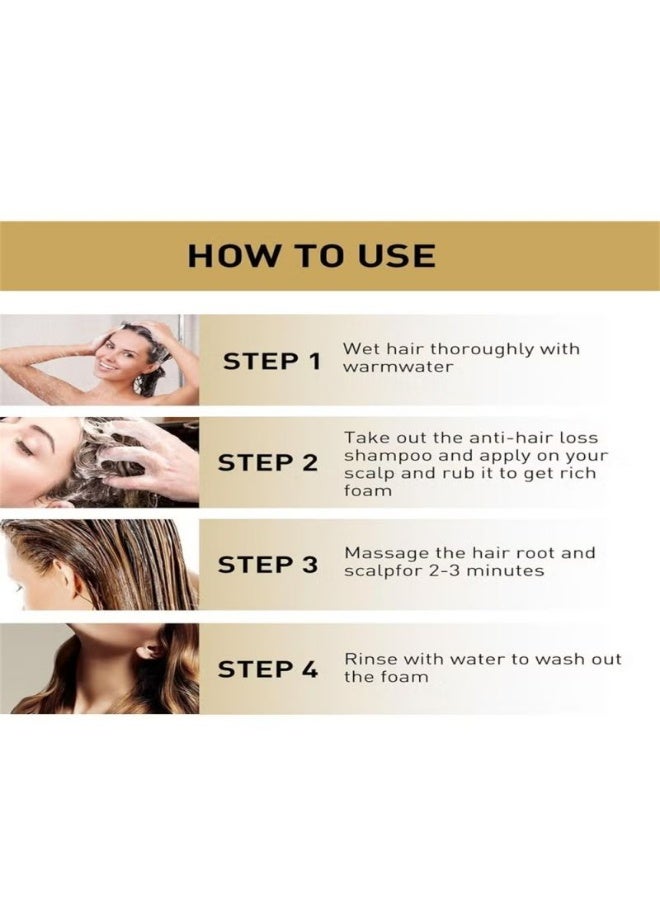 HOW TO USE

STEP 1
Wet hair thoroughly with warmwater

STEP 2
Take out the anti-hair loss shampoo and apply on your scalp and rub it to get rich foam

STEP 3
Massage the hair root and scalpfor 2-3 minutes

STEP 4
Rinse with water to wash out the foam