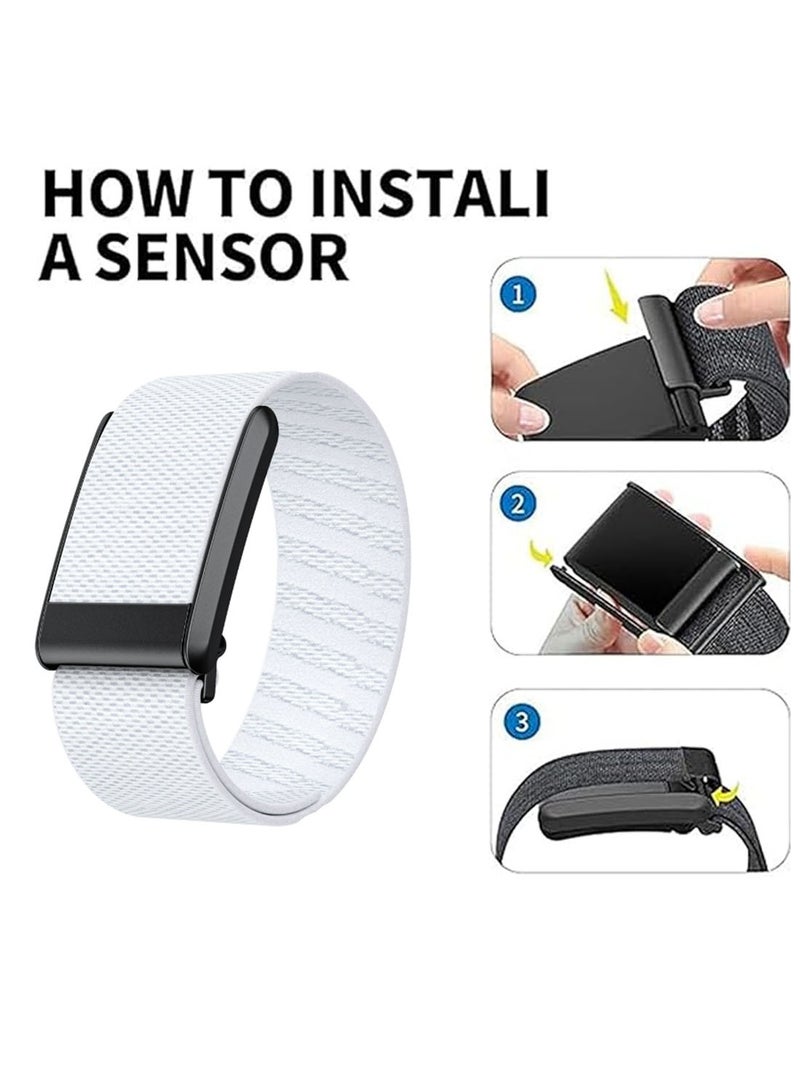 HOW TO INSTALI A SENSOR

1

2

3