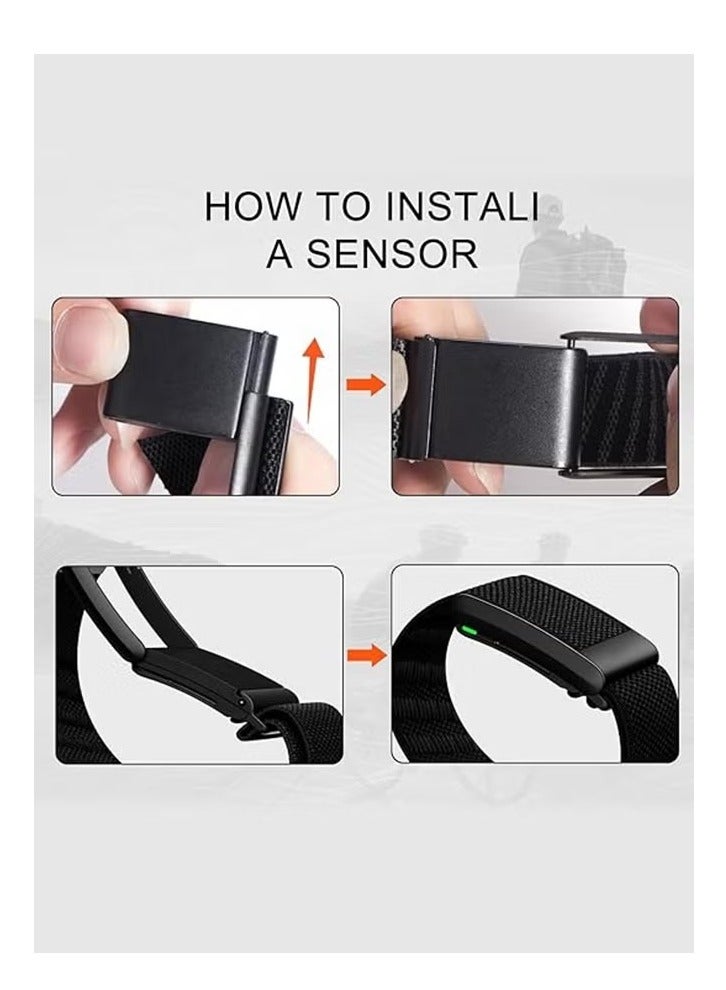 HOW TO INSTALI
A SENSOR