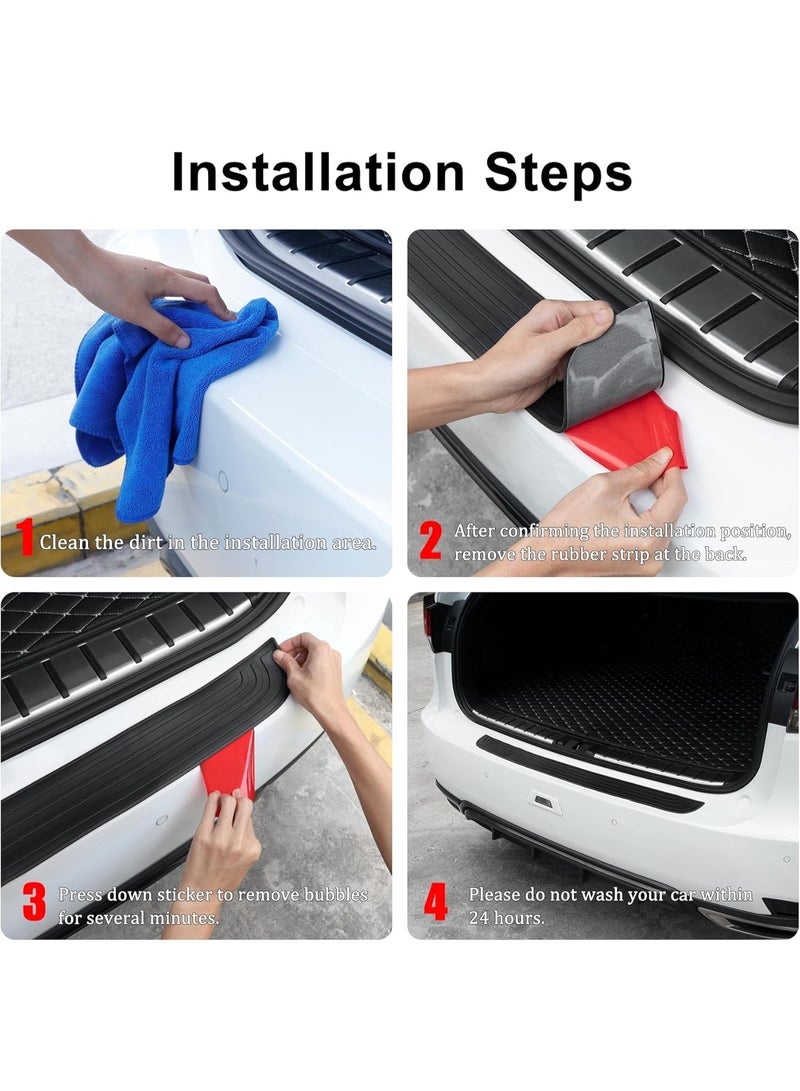 Installation Steps

1 Clean the dirt in the installation area.

2 After confirming the installation position, remove the rubber strip at the back.

3 Press down sticker to remove bubbles for several minutes.

4 Please do not wash your car within 24 hours.