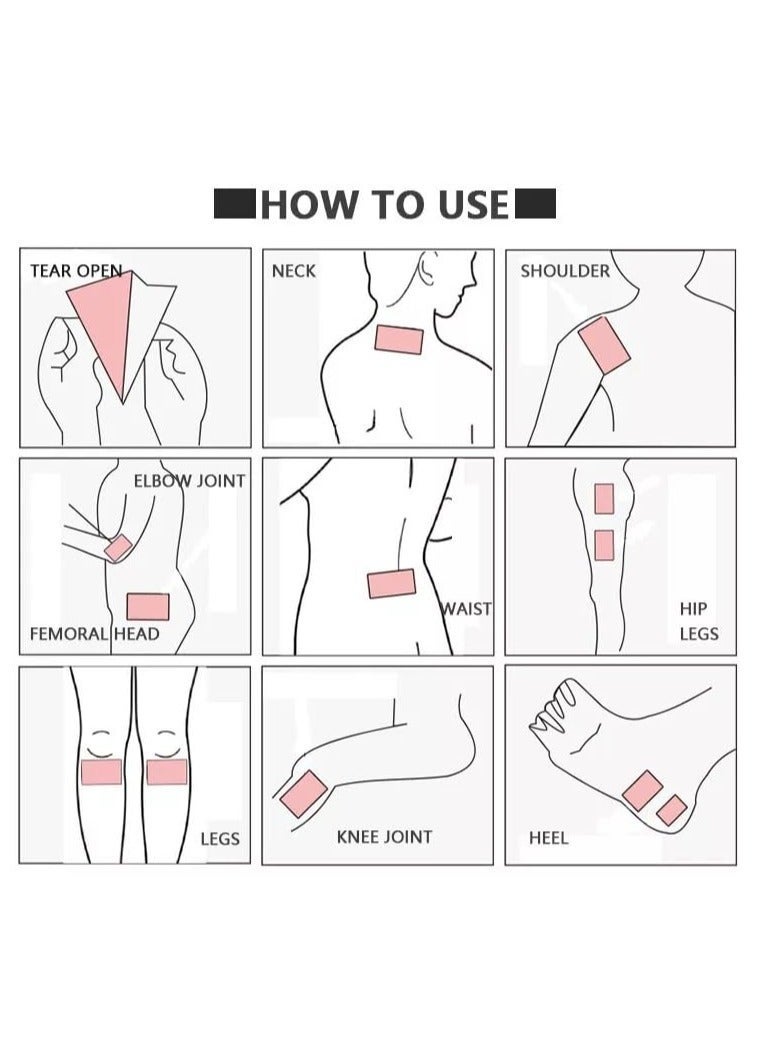 HOW TO USE

TEAR OPEN

NECK

SHOULDER

ELBOW JOINT

FEMORAL HEAD

WAIST

HIP
LEGS

LEGS

KNEE JOINT

HEEL