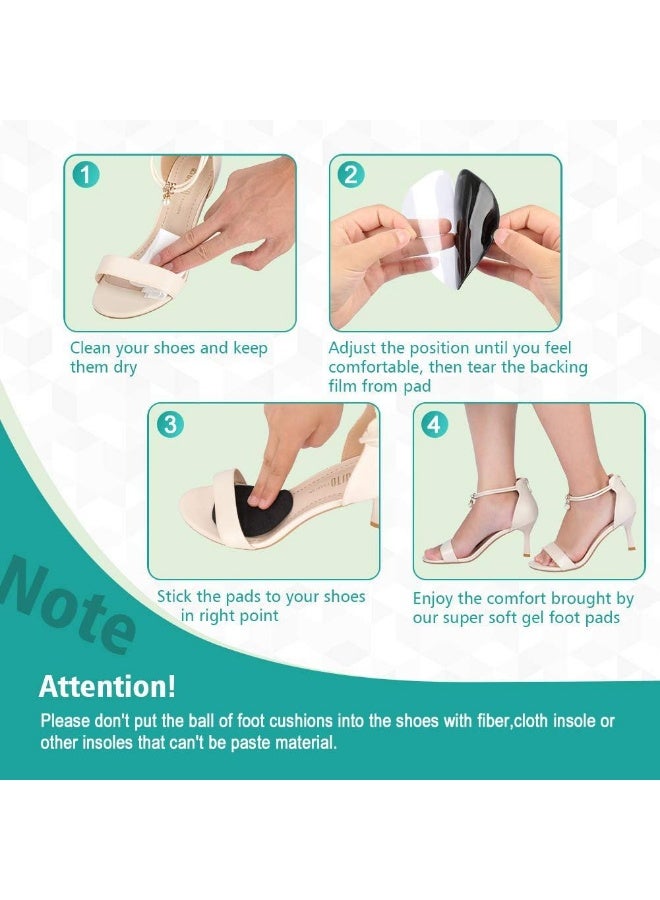 1

Clean your shoes and keep them dry

2

Adjust the position until you feel comfortable, then tear the backing film from pad

3

Stick the pads to your shoes in right point

4

Enjoy the comfort brought by our super soft gel foot pads

Note

Attention!

Please don't put the ball of foot cushions into the shoes with fiber,cloth insole or other insoles that can't be paste material.