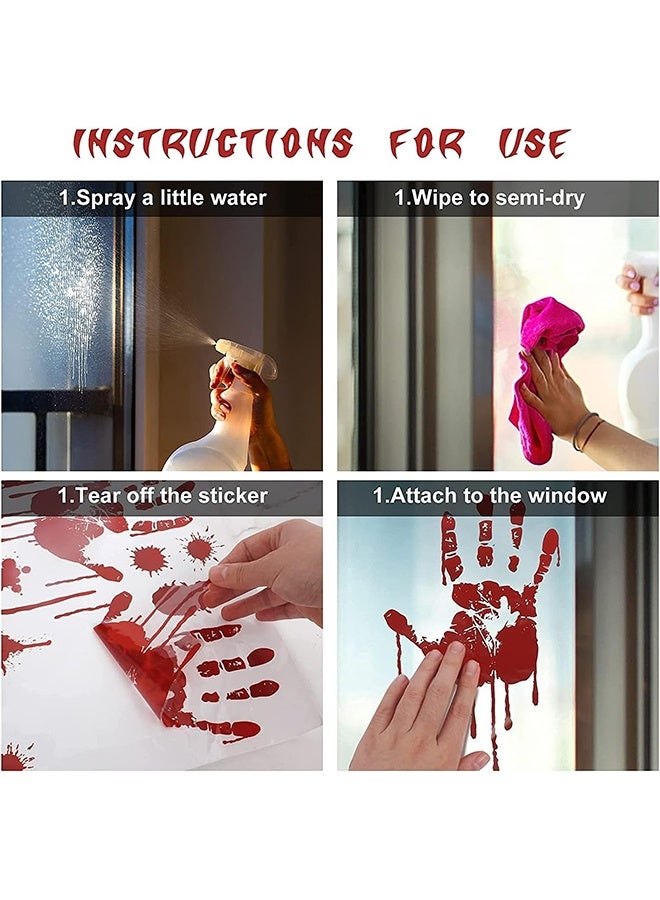 INSTRUCTIONS FOR USE

1.Spray a little water

1.Wipe to semi-dry

1.Tear off the sticker

1.Attach to the window