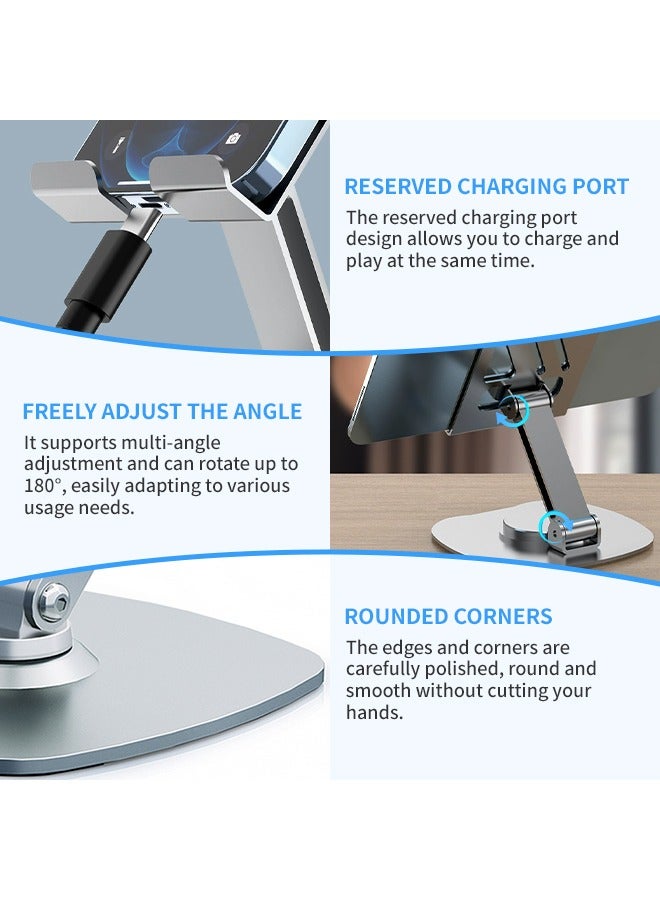 RESERVED CHARGING PORT

The reserved charging port design allows you to charge and play at the same time.

FREELY ADJUST THE ANGLE

It supports multi-angle adjustment and can rotate up to 180°, easily adapting to various usage needs.

ROUNDED CORNERS

The edges and corners are carefully polished, round and smooth without cutting your hands.