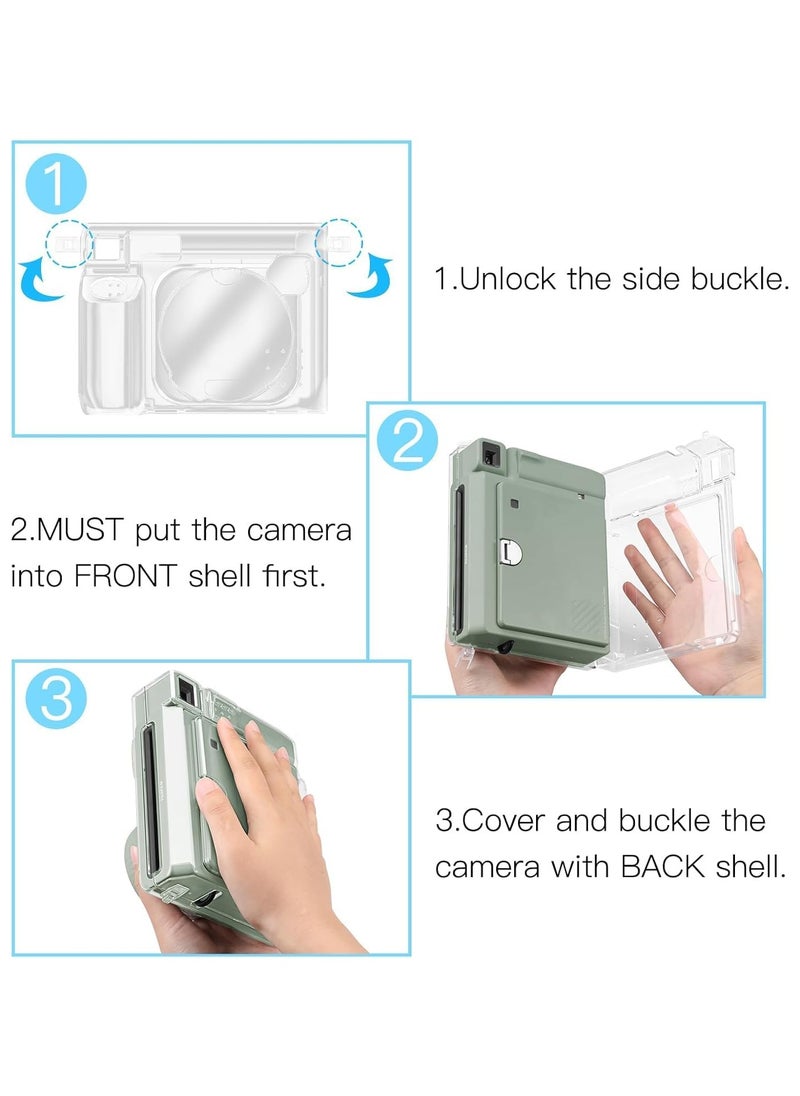 1

1.Unlock the side buckle.

2

2.MUST put the camera into FRONT shell first.

3

3.Cover and buckle the camera with BACK shell.