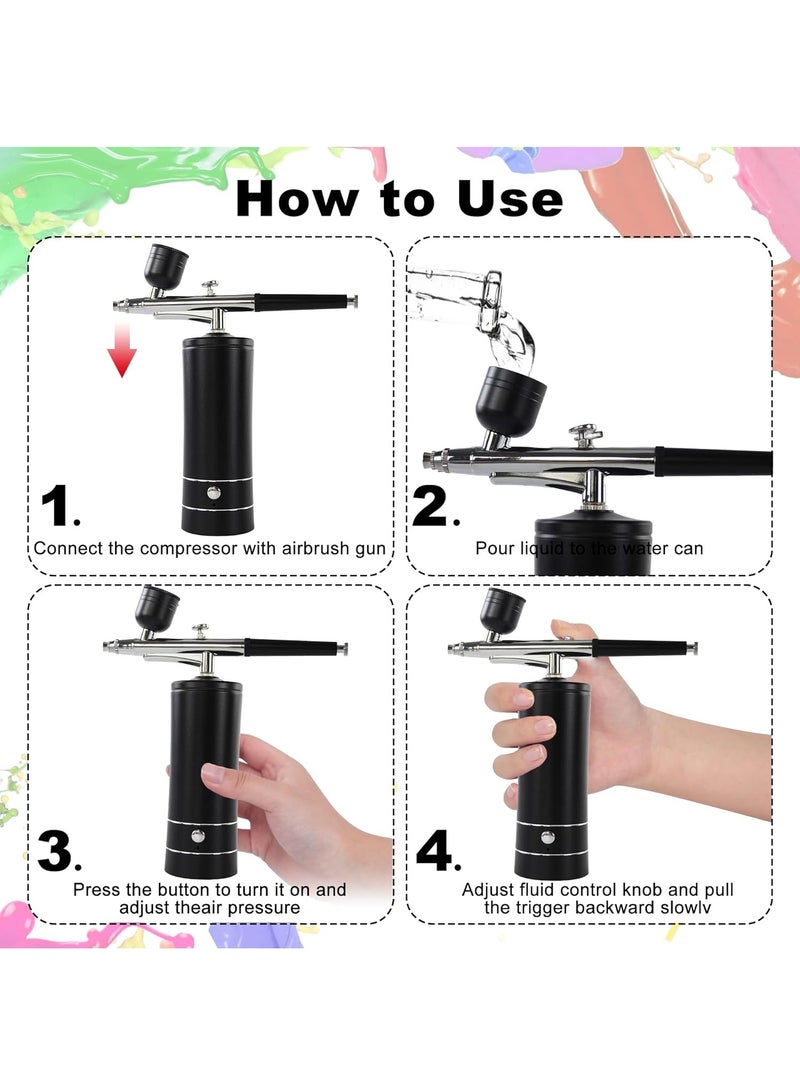 How to Use

1.
Connect the compressor with airbrush gun

2.
Pour liquid to the water can

3.
Press the button to turn it on and adjust theair pressure

4.
Adjust fluid control knob and pull the trigger backward slowlv