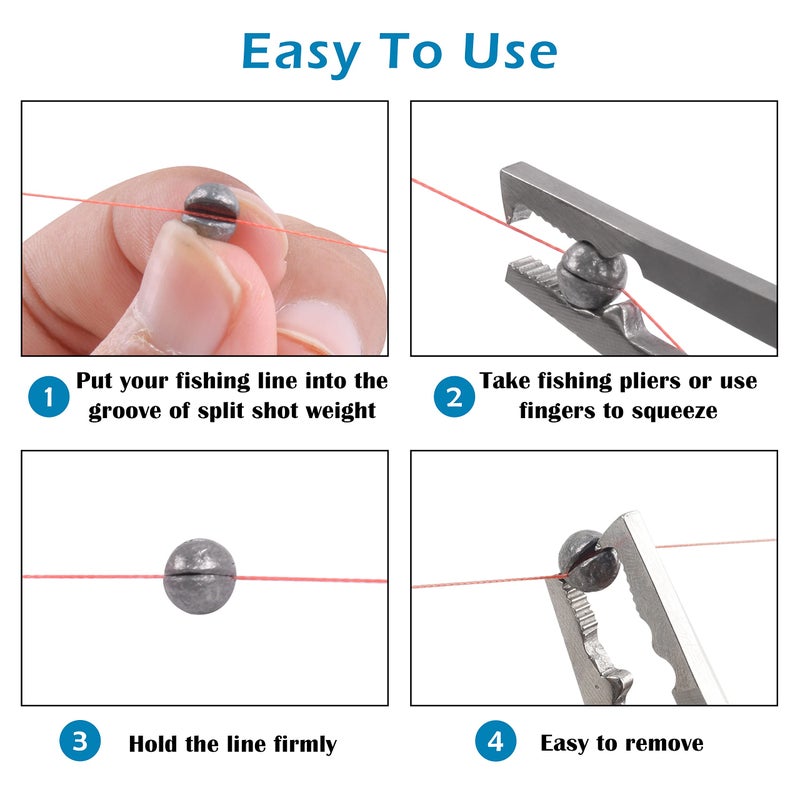 Easy To Use

1 Put your fishing line into the groove of split shot weight

2 Take fishing pliers or use fingers to squeeze

3 Hold the line firmly

4 Easy to remove