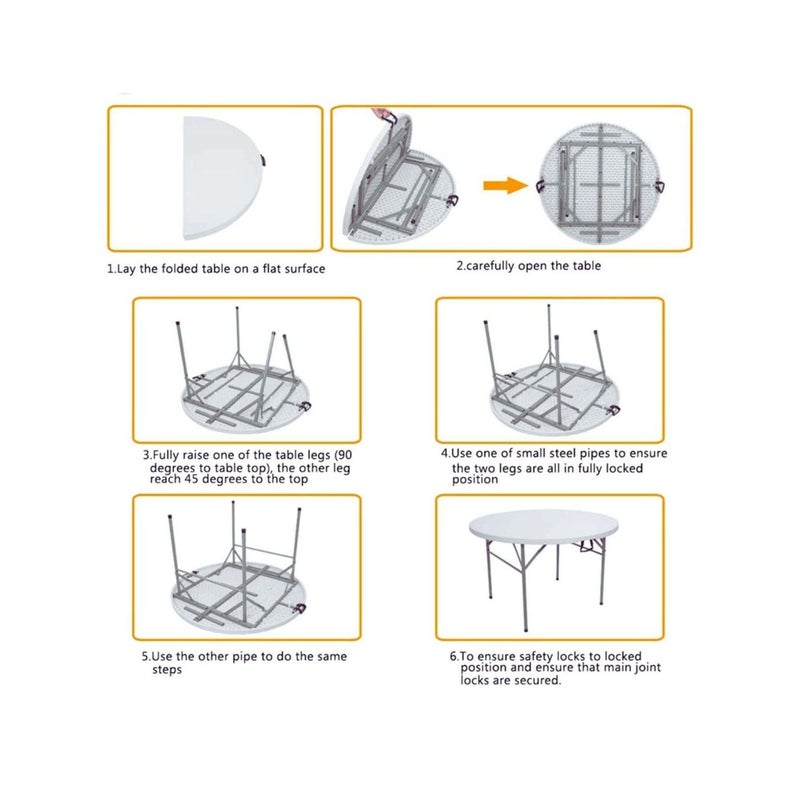 1.Lay the folded table on a flat surface

2.carefully open the table

3.Fully raise one of the table legs (90 degrees to table top), the other leg reach 45 degrees to the top

4.Use one of small steel pipes to ensure the two legs are all in fully locked position

5.Use the other pipe to do the same steps

6.To ensure safety locks to locked position and ensure that main joint locks are secured.