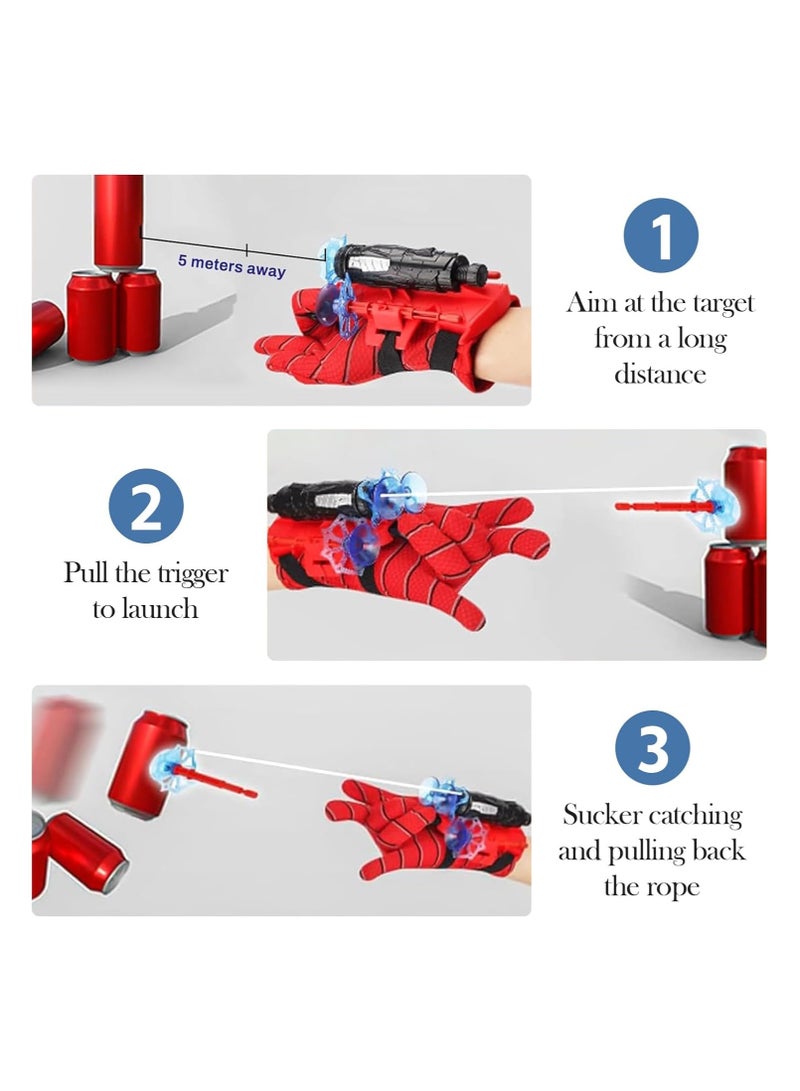 5 meters away

1

Aim at the target from a long distance

2

Pull the trigger to launch

3

Sucker catching and pulling back the rope