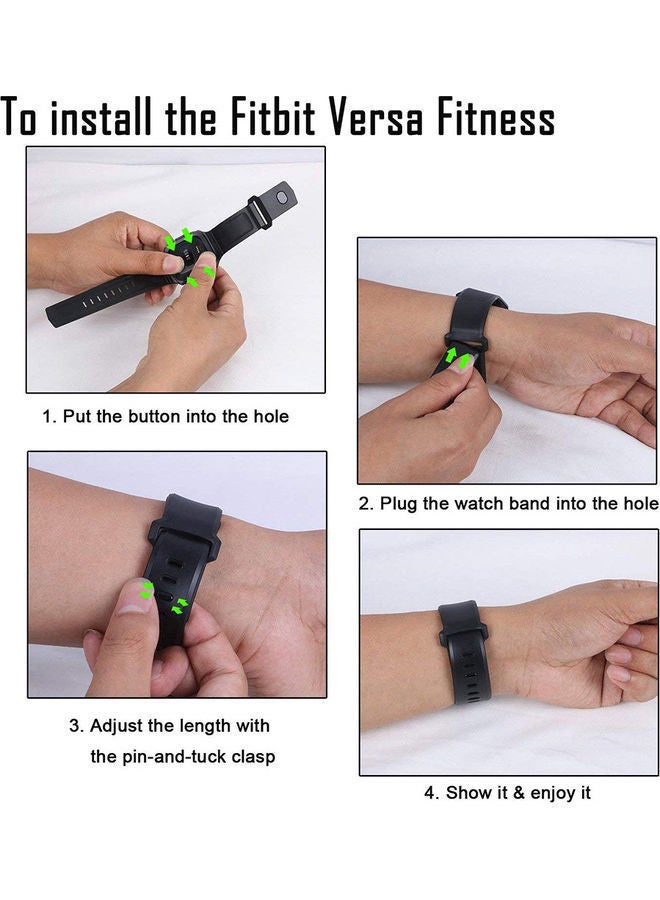 To install the Fitbit Versa Fitness

1. Put the button into the hole

2. Plug the watch band into the hole

3. Adjust the length with the pin-and-tuck clasp

4. Show it & enjoy it